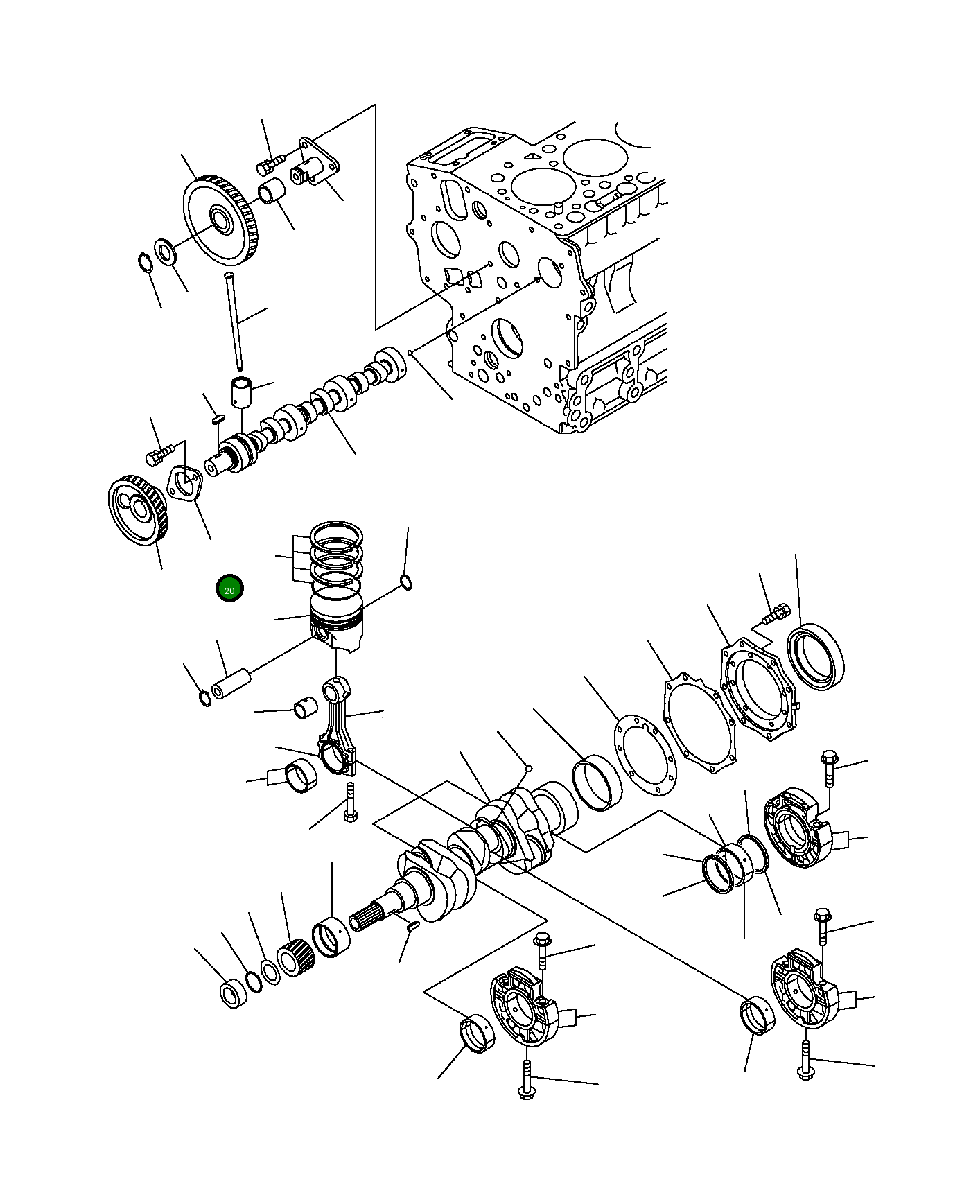 20