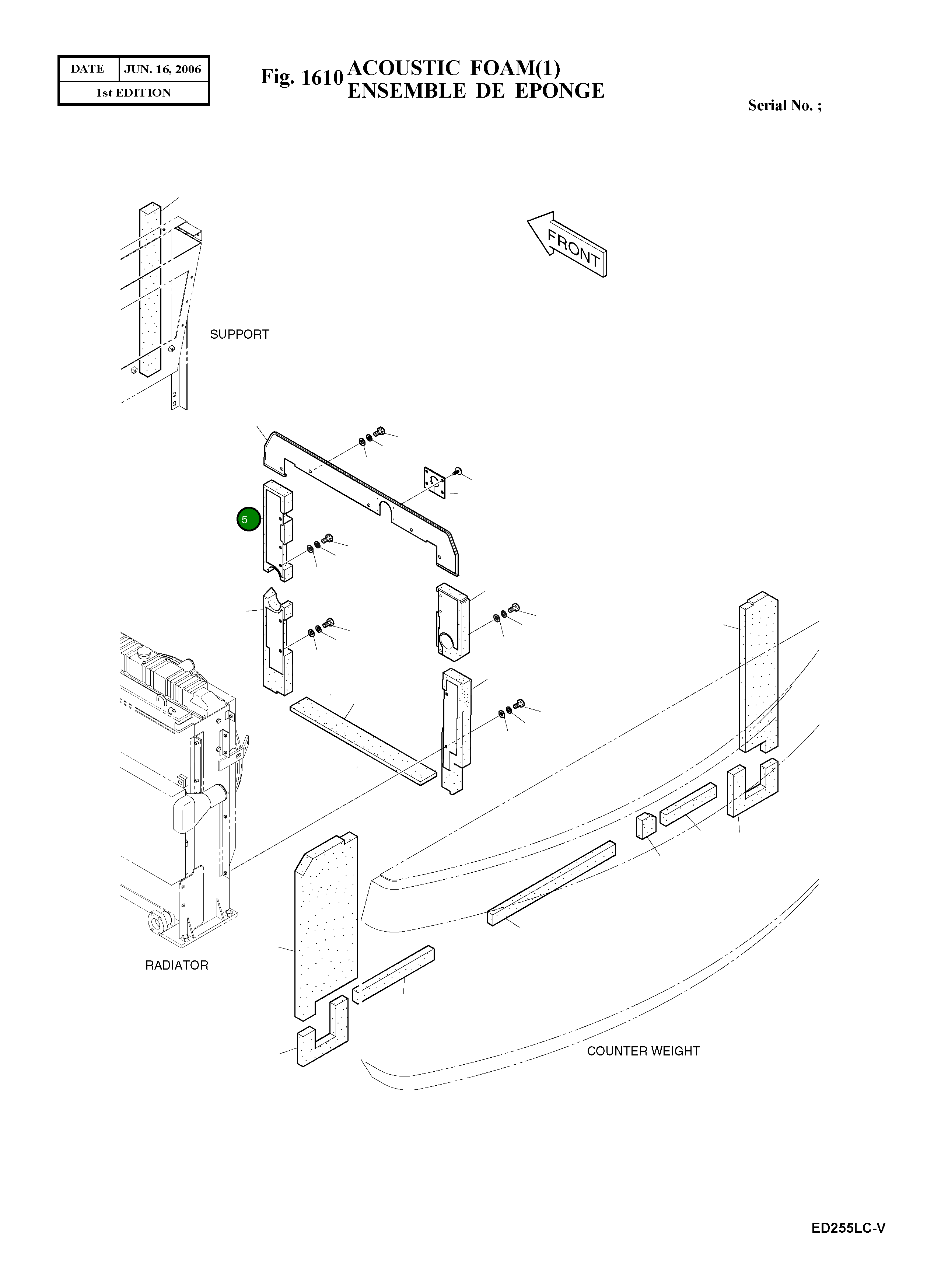 | DATE | JUN. 16, 2006 |
|---|---|
| 1st EDITION | |

Fig. 1610 ACOUSTIC FOAM(1)
ENSEMBLE DE EPONGE

Serial No. ;

FRONT

SUPPORT

5

RADIATOR

COUNTER WEIGHT

ED255LC-V