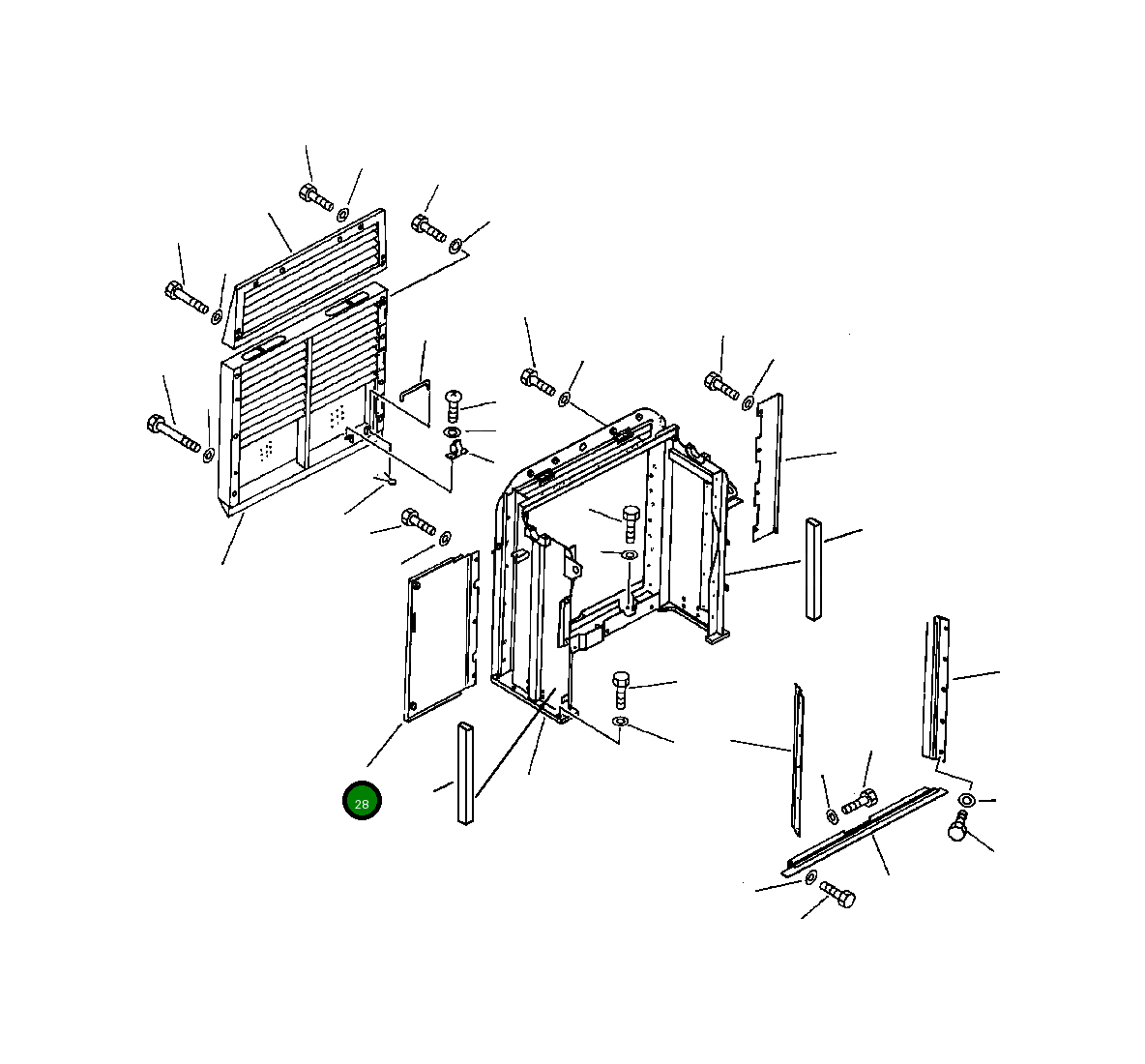 28