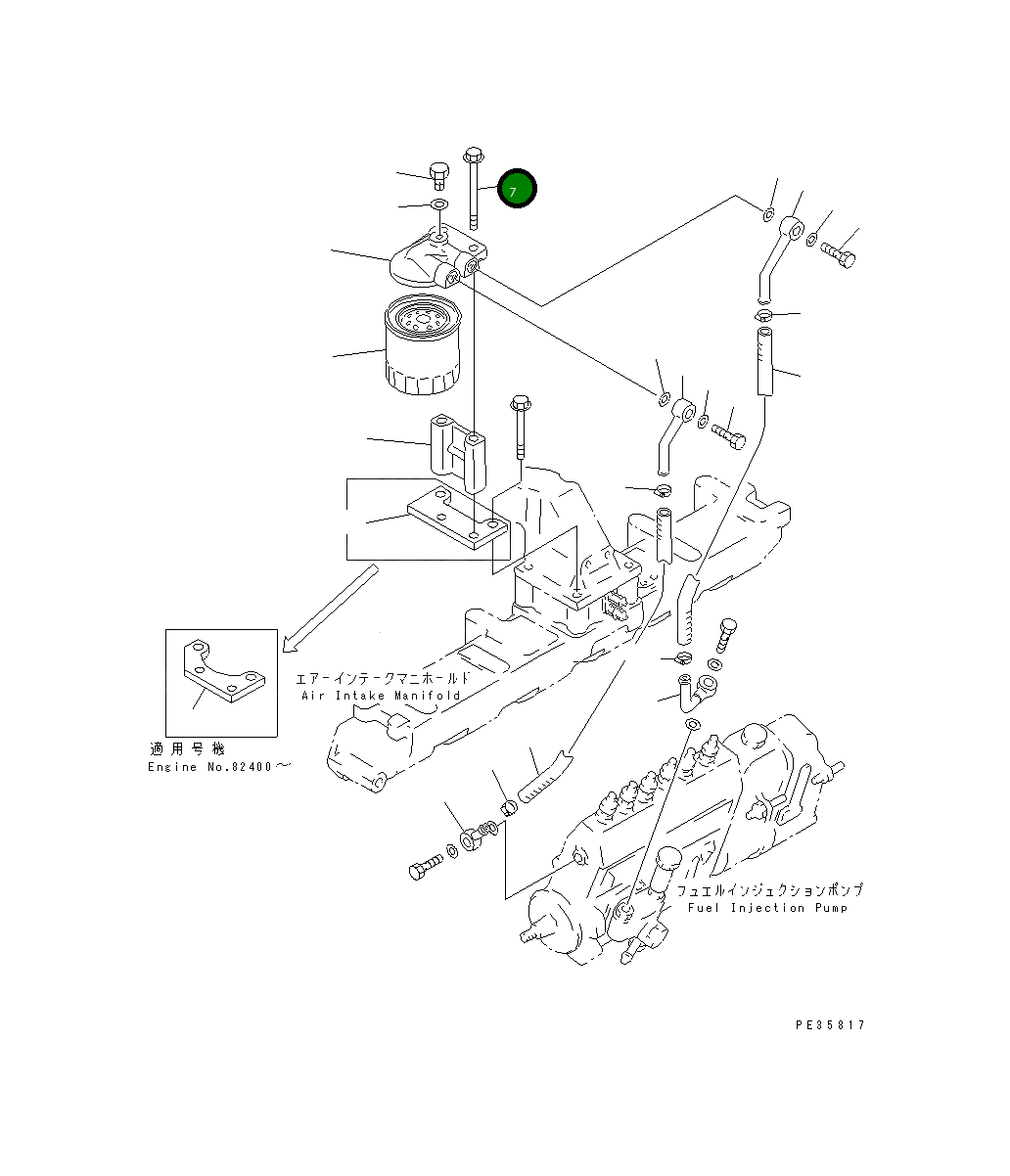 7

エアーインテークマニホールド
Air Intake Manifold

適用号機
Engine No.82400～

フュエルインジェクションポンプ
Fuel Injection Pump

PE35817