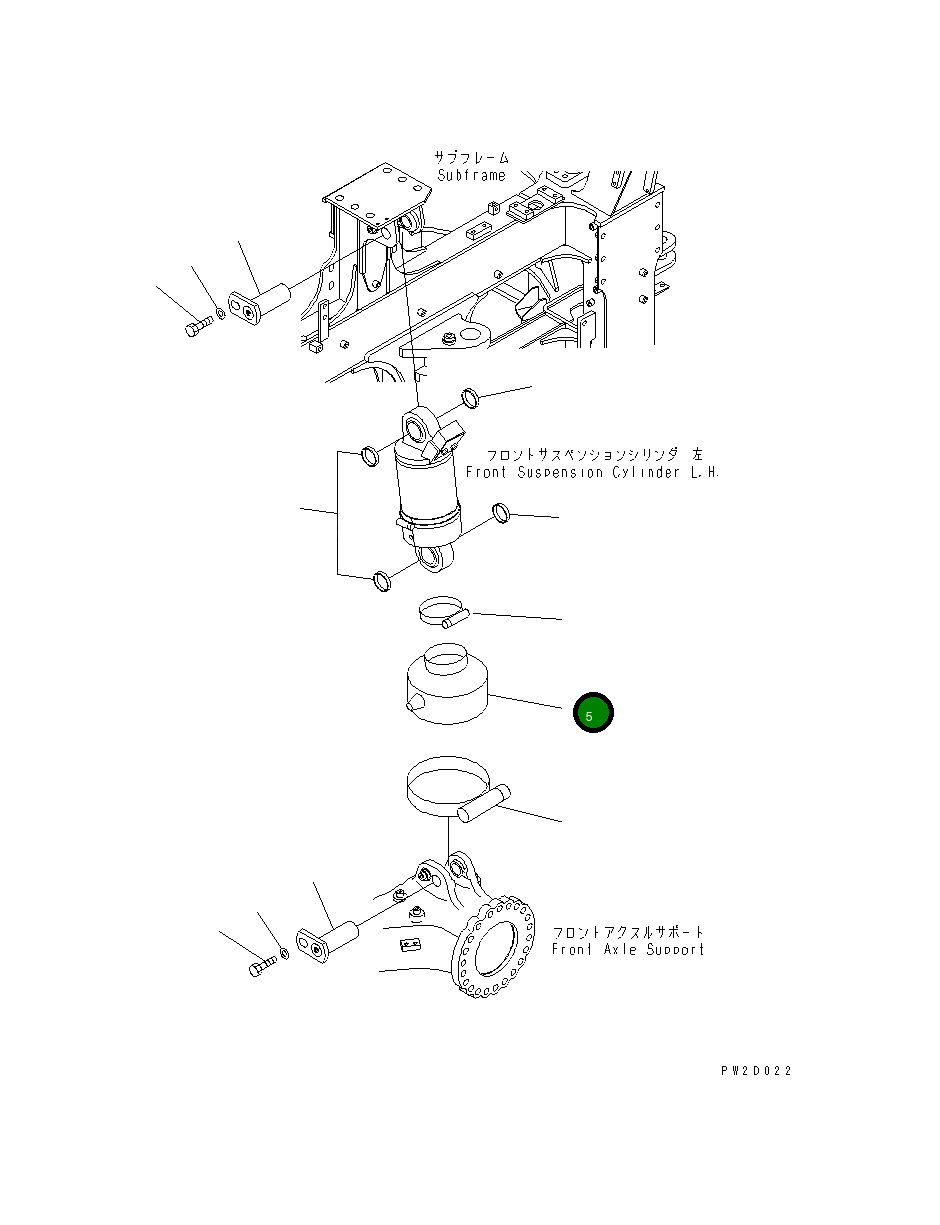 サブフレーム
Subframe

フロントサスペンションシリンダ 左
Front Suspension Cylinder L.H.

5

フロントアクスルサポート
Front Axle Support

PW2D022