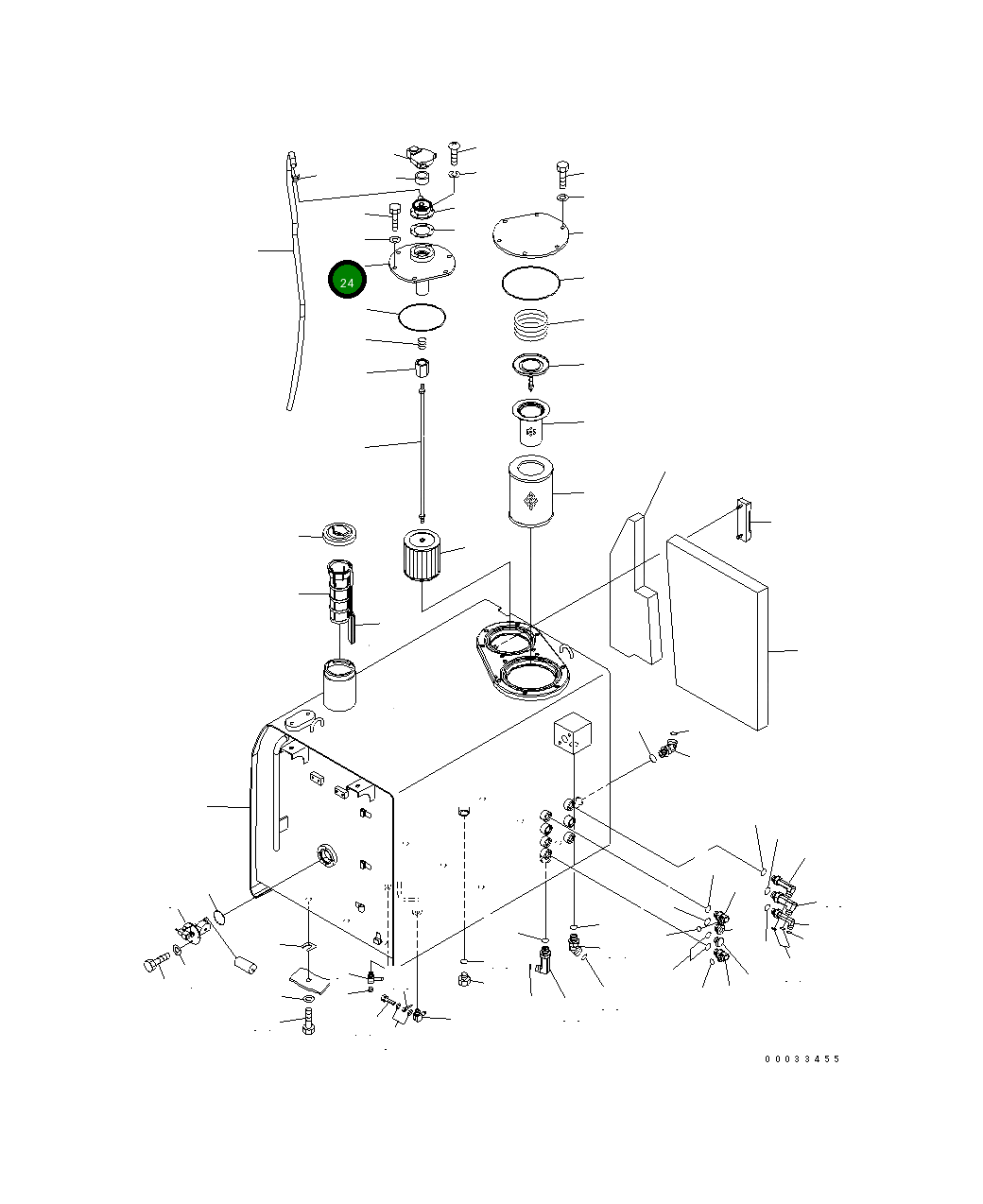 24

00033455