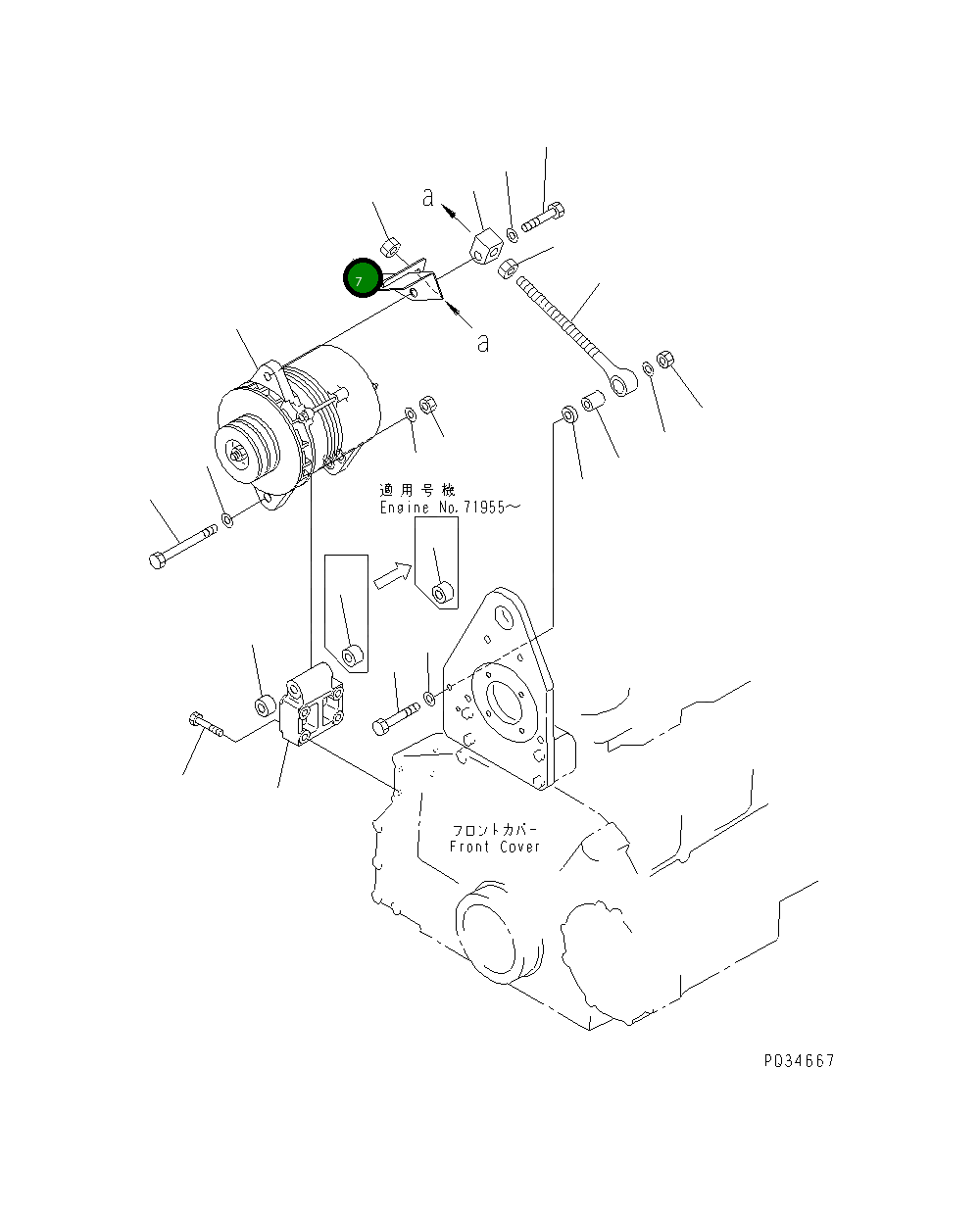 a

7

a

適用号機
Engine No.71955～

フロントカバー
Front Cover

P034667