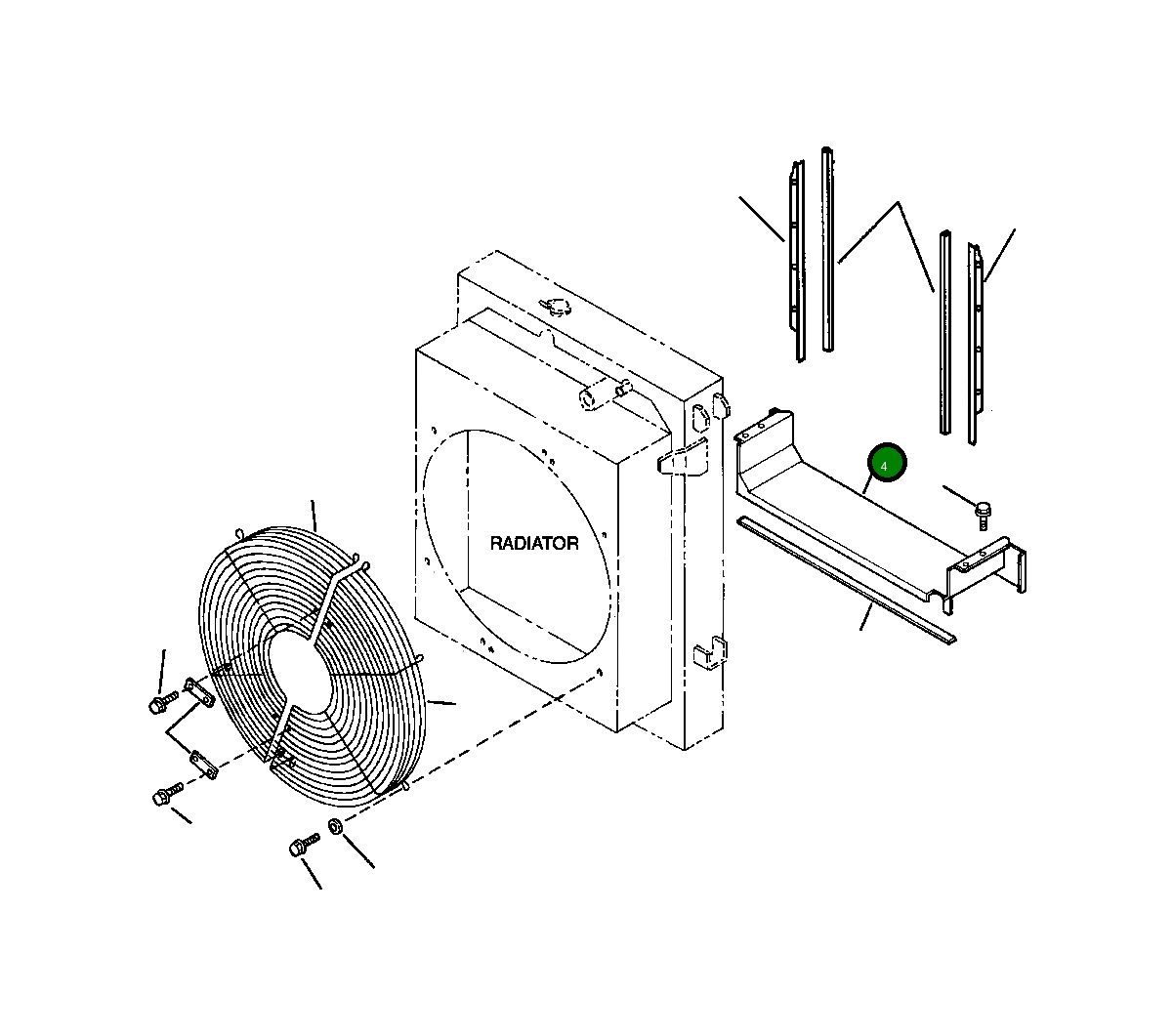 RADIATOR

4