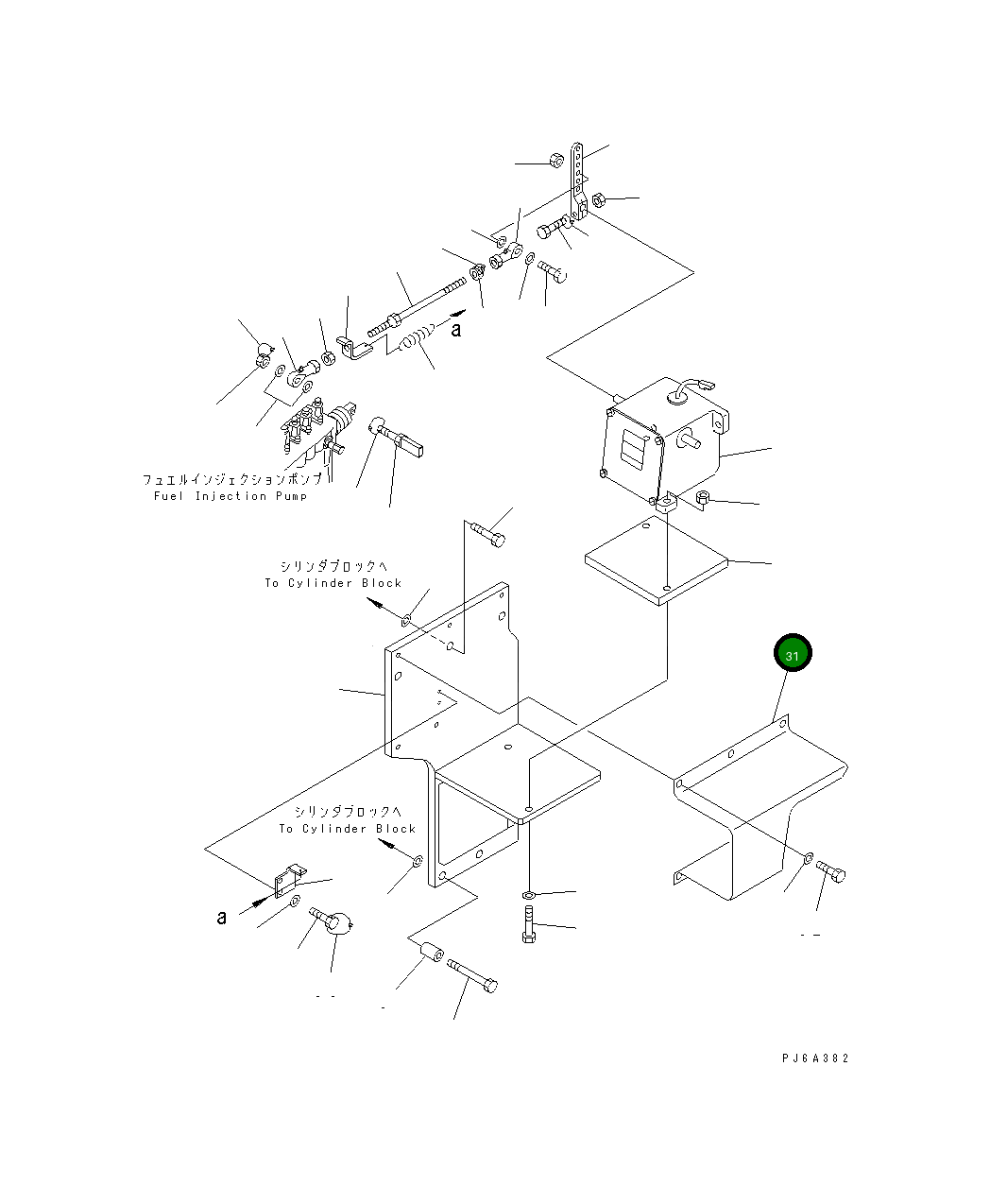 a

フュエルインジェクションポンプ
Fuel Injection Pump

シリンダブロックへ
To Cylinder Block

31

シリンダブロックへ
To Cylinder Block

a

PJ6A382