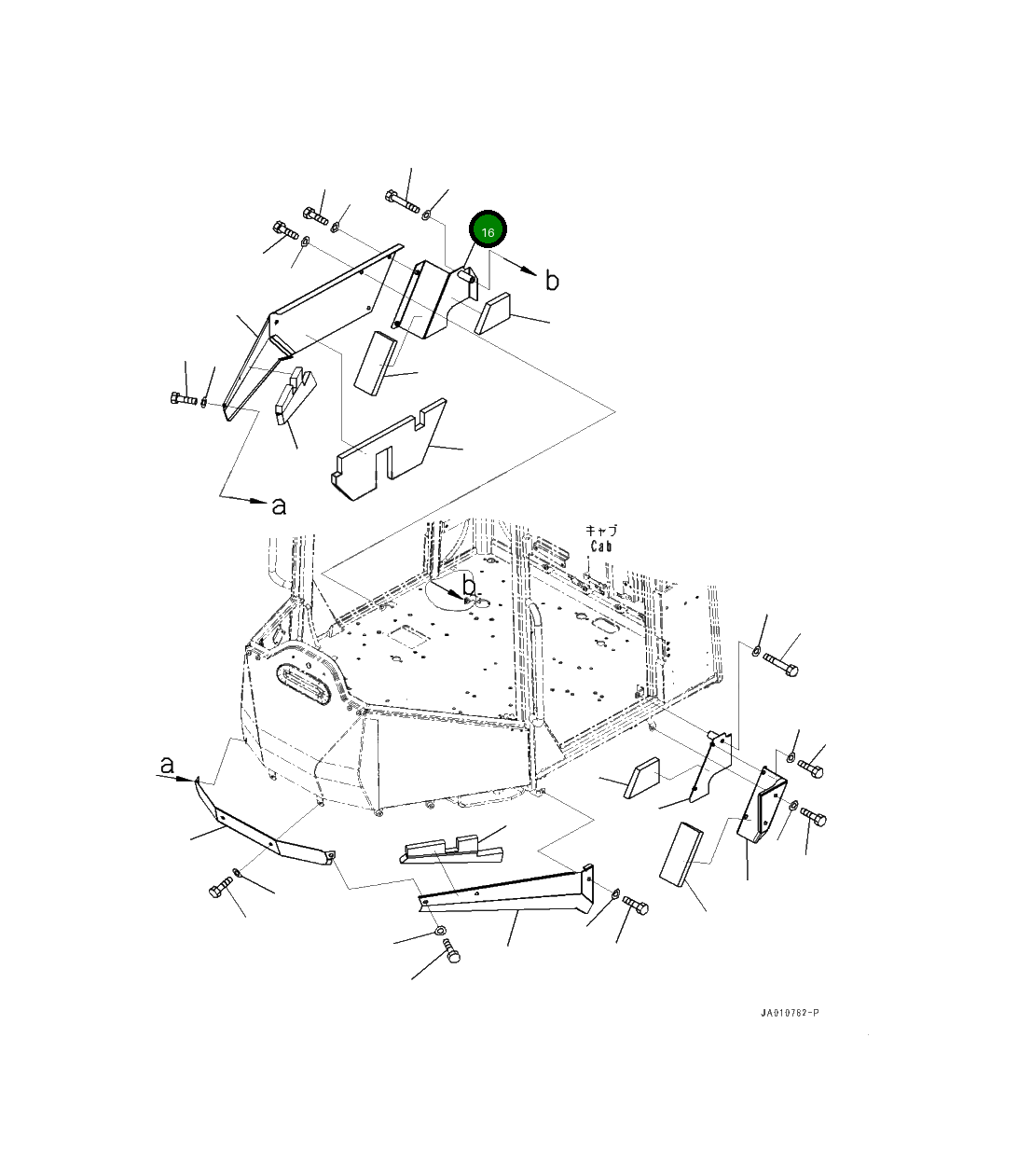 16
b
a
キャブ
Cab
b
a
JA010762-P