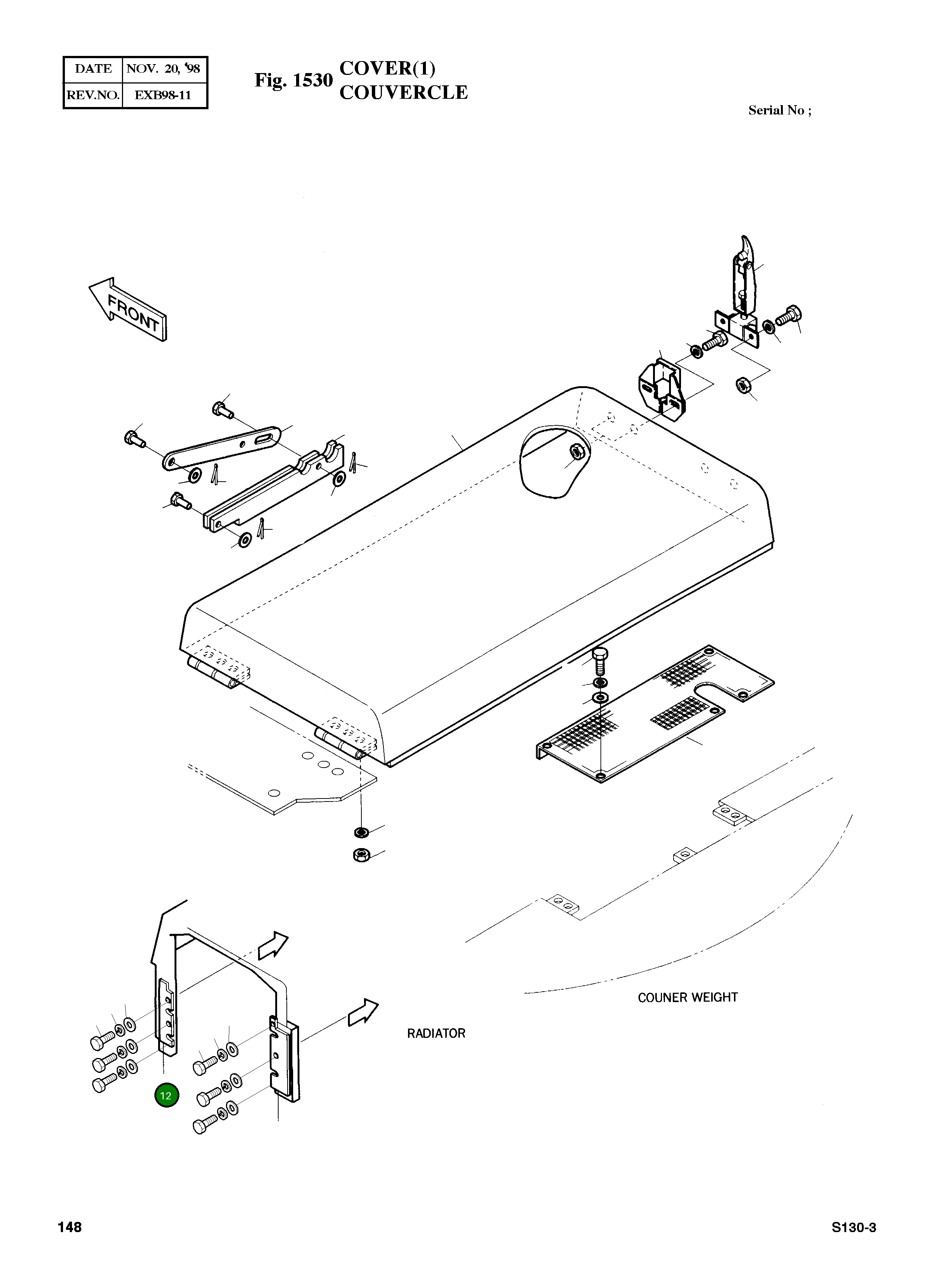 | DATE | NOV. 20, '98 |
|---|---|
| REV.NO. | EXB98-11 |

Fig. 1530 COVER(1) COUVERCLE

Serial No ;

FRONT

COUNER WEIGHT

RADIATOR

12

148

S130-3