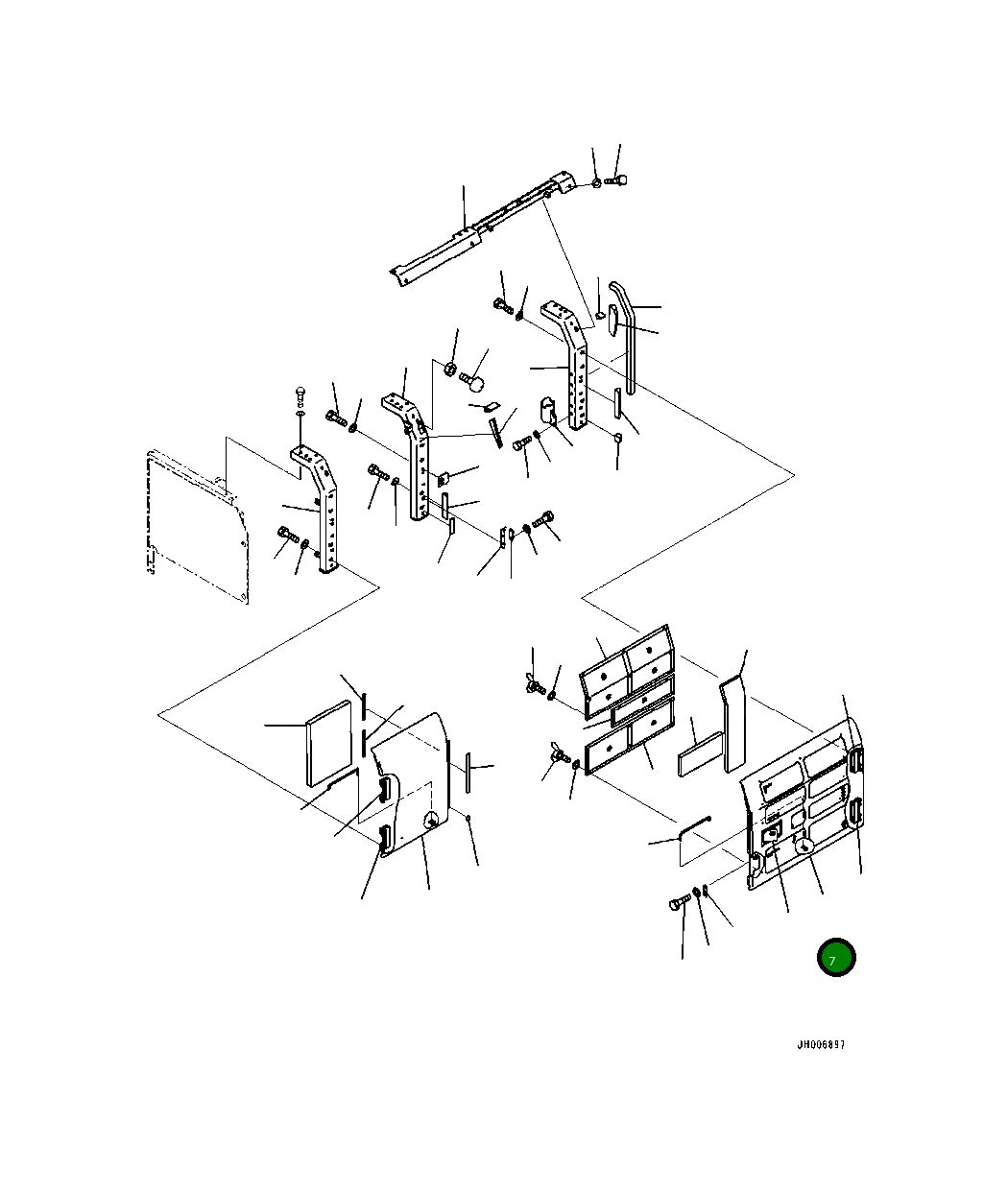 7

JH006897