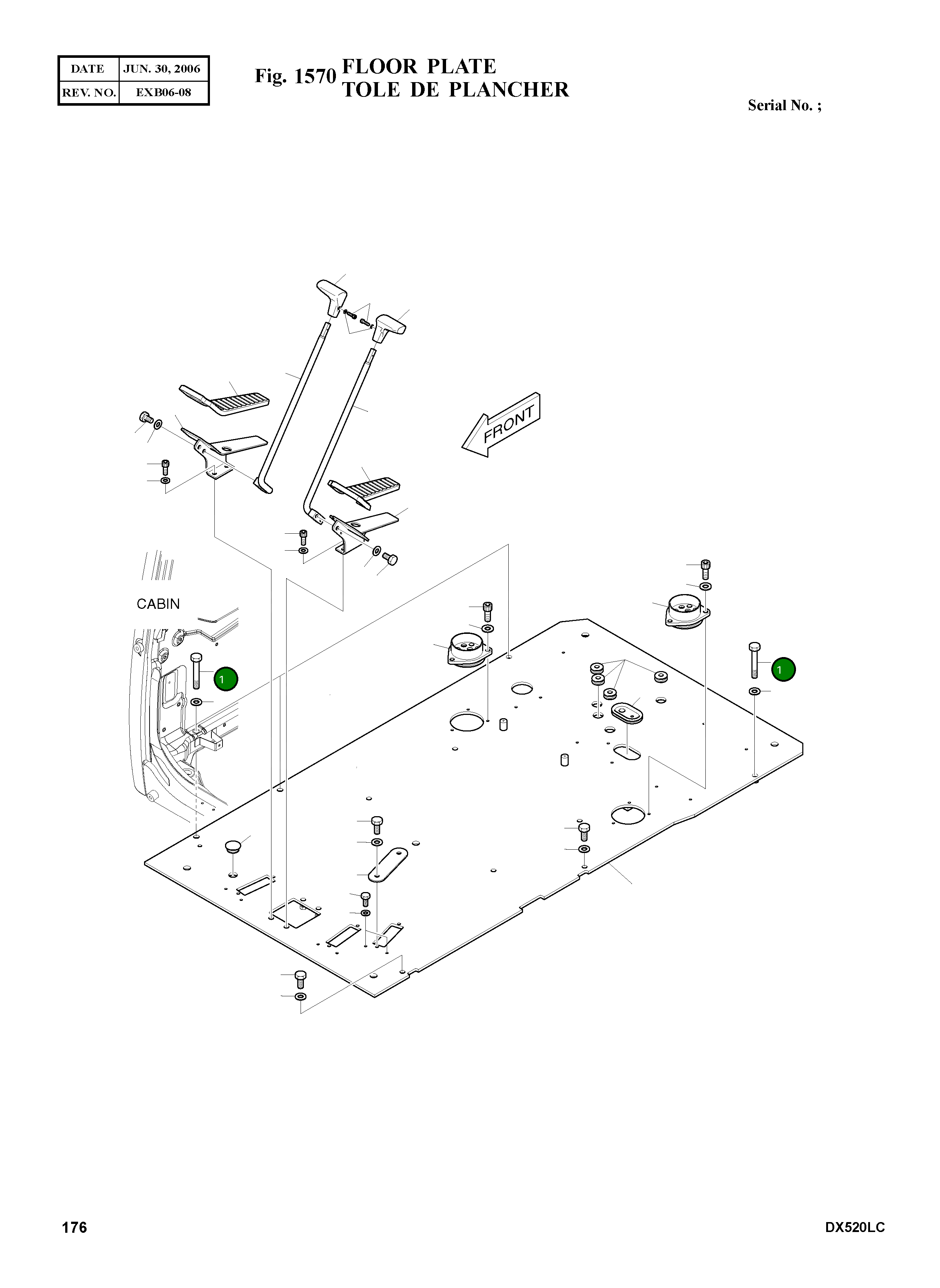 | DATE | JUN. 30, 2006 |
|---|---|
| REV. NO. | EXB06-08 |

Fig. 1570 FLOOR PLATE
TOLE DE PLANCHER

Serial No. ;

FRONT

CABIN

1

1

176

DX520LC