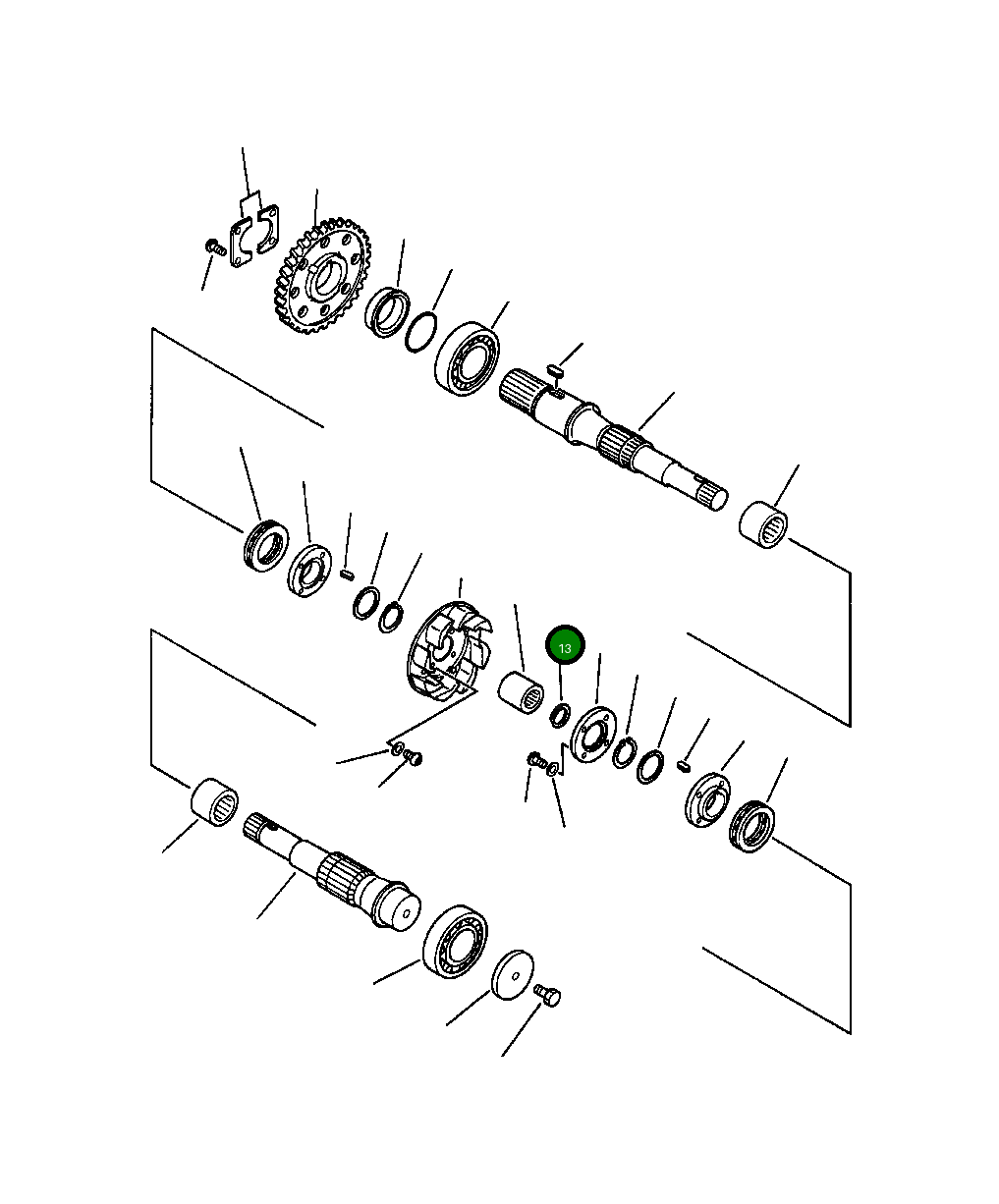 13