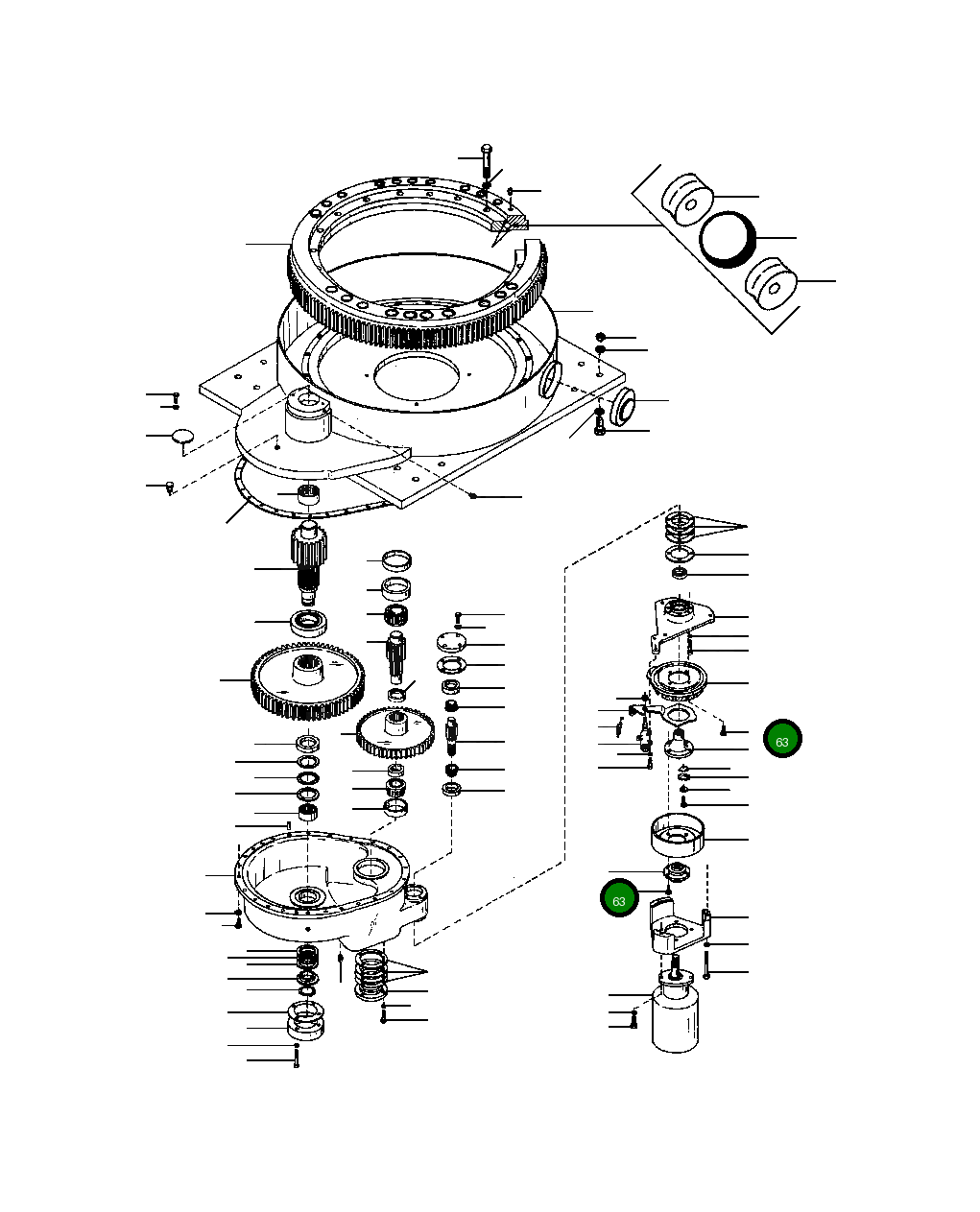 63

63