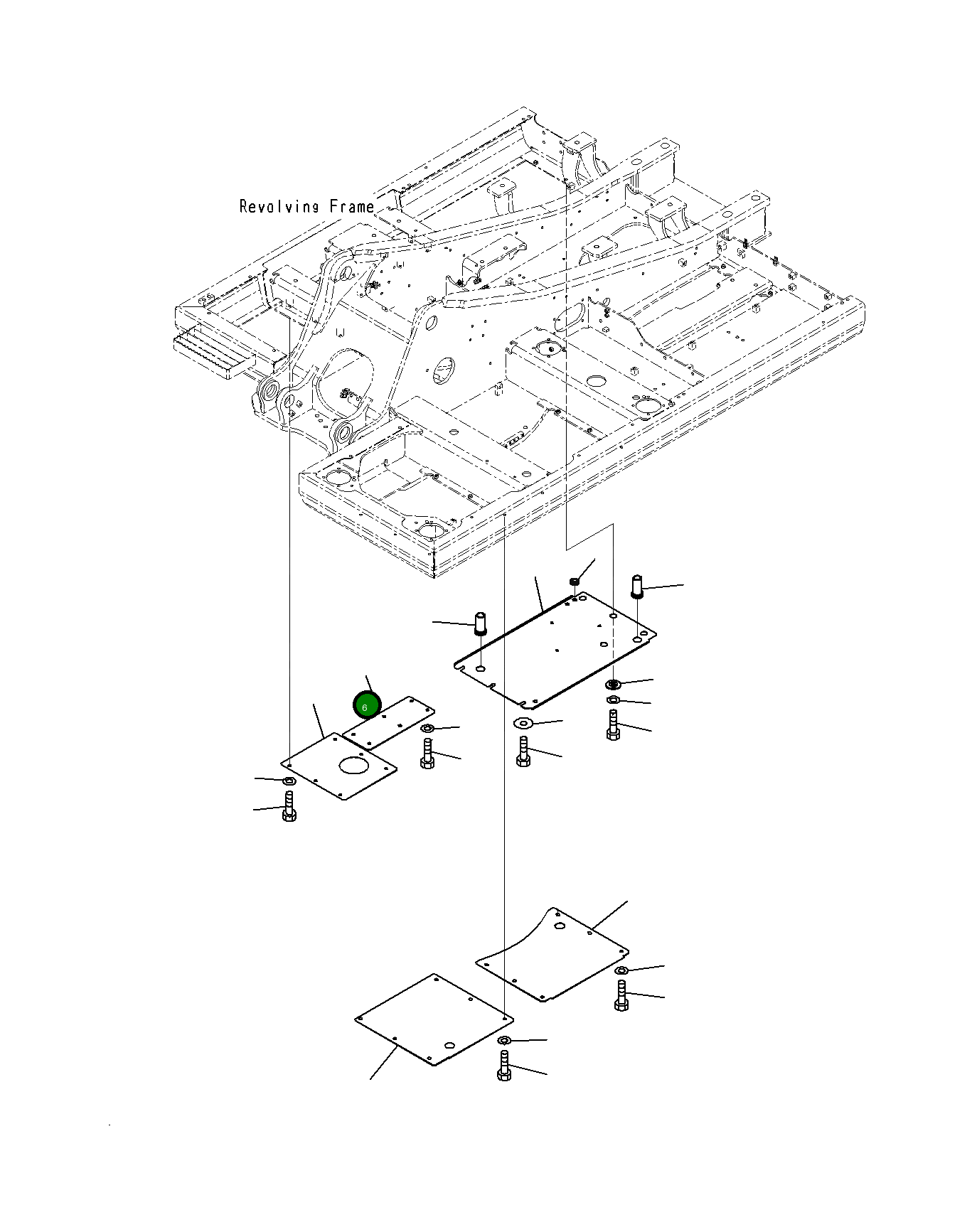 Revolving Frame

6