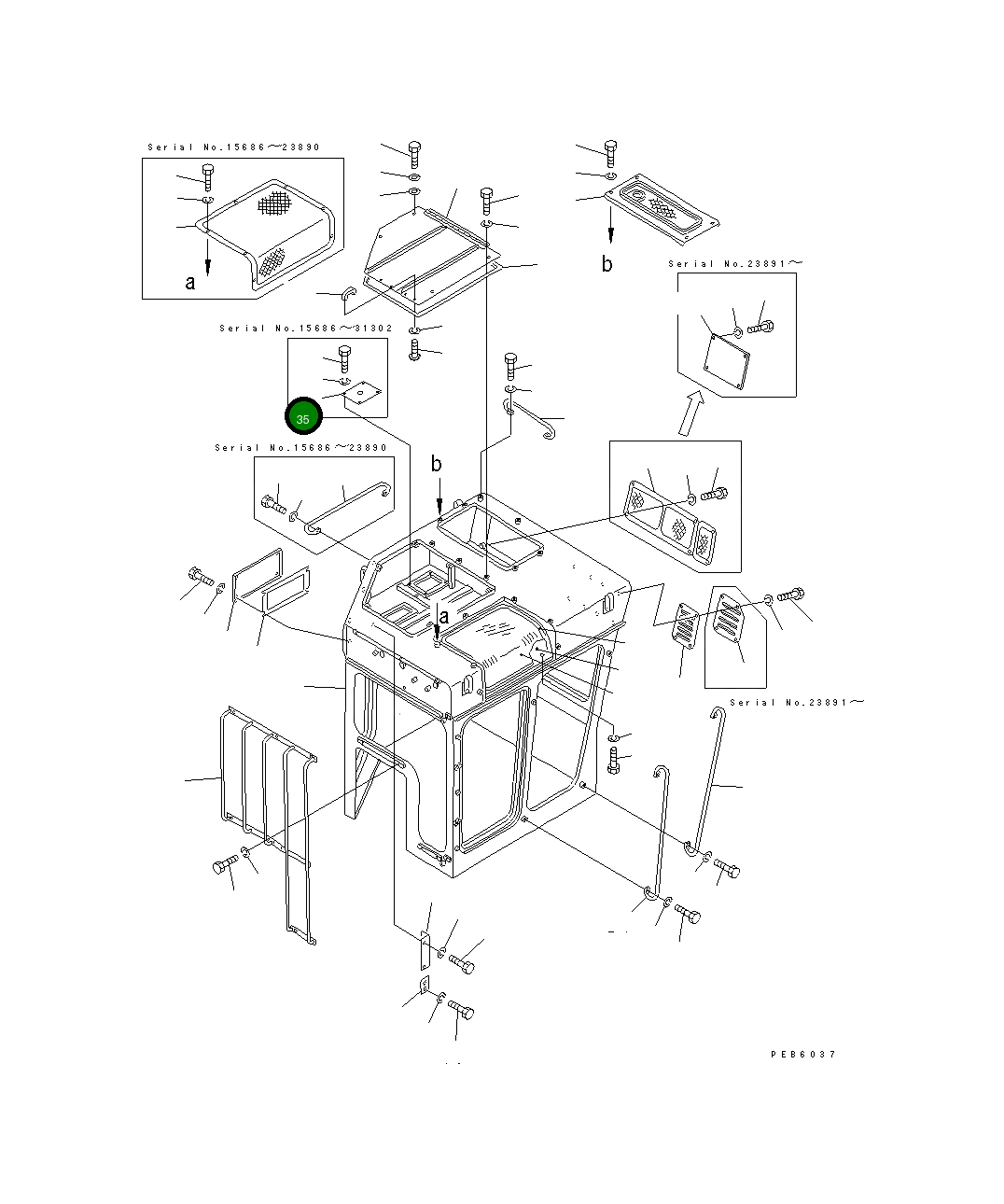 Serial No.15686～23890

a

b

Serial No.23891～

Serial No.15686～31302

35

Serial No.15686～23890

b

a

Serial No.23891～

PEB6037