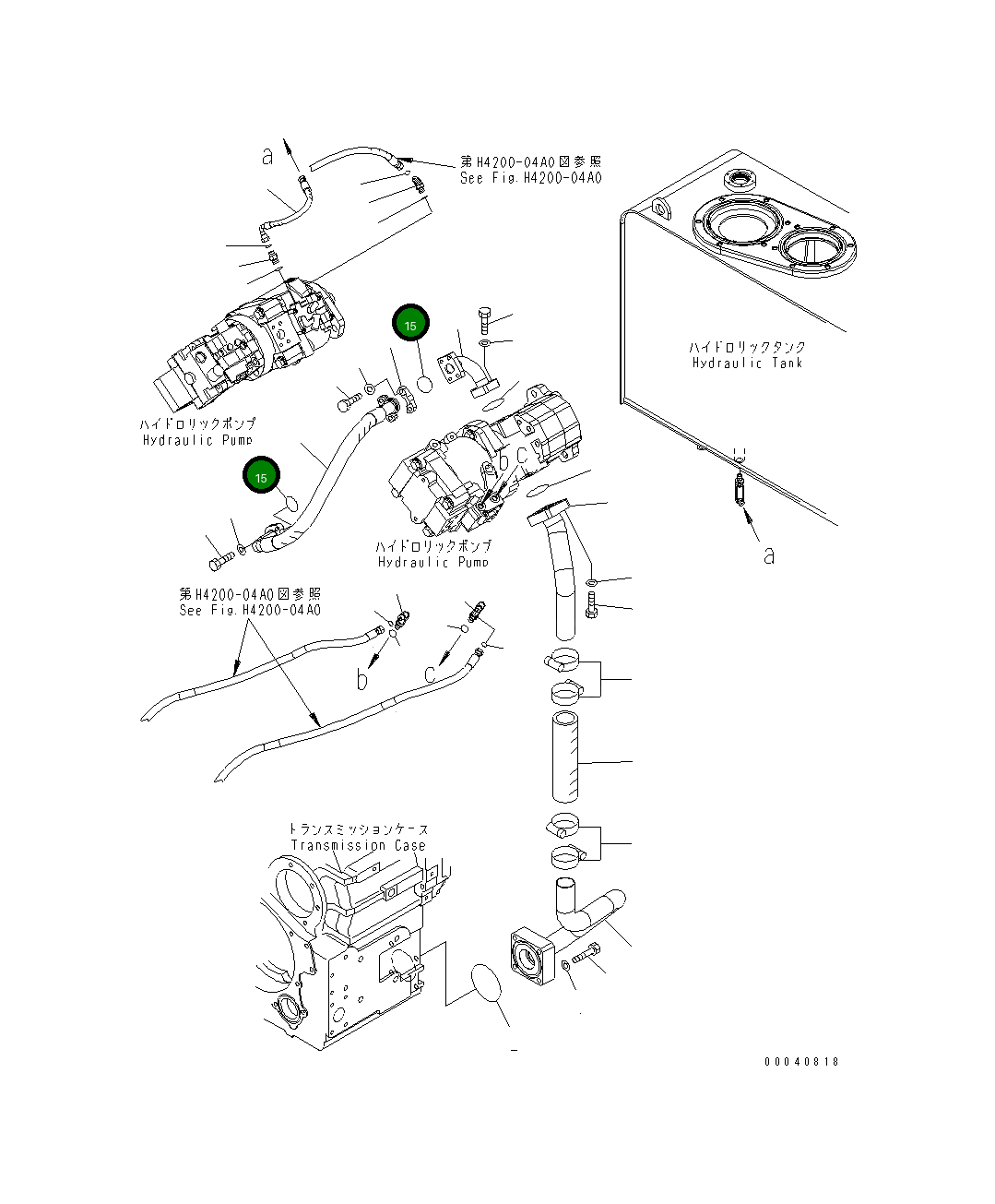 a

第H4200-04A0図参照
See Fig.H4200-04A0

15

ハイドロリックタンク
Hydraulic Tank

ハイドロリックポンプ
Hydraulic Pump

15

b

c

ハイドロリックポンプ
Hydraulic Pump

a

第H4200-04A0図参照
See Fig.H4200-04A0

b

c

トランスミッションケース
Transmission Case

00040818