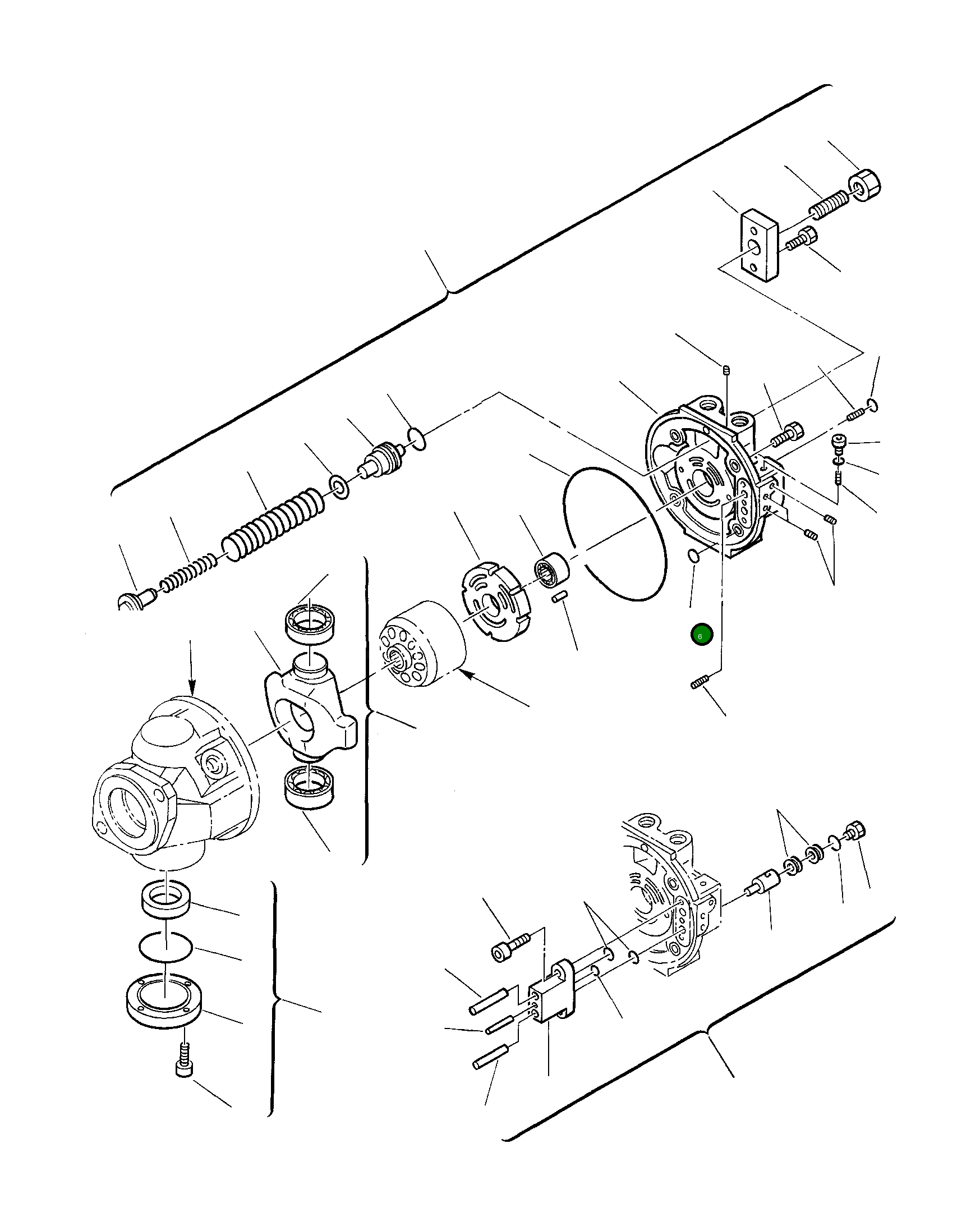 6