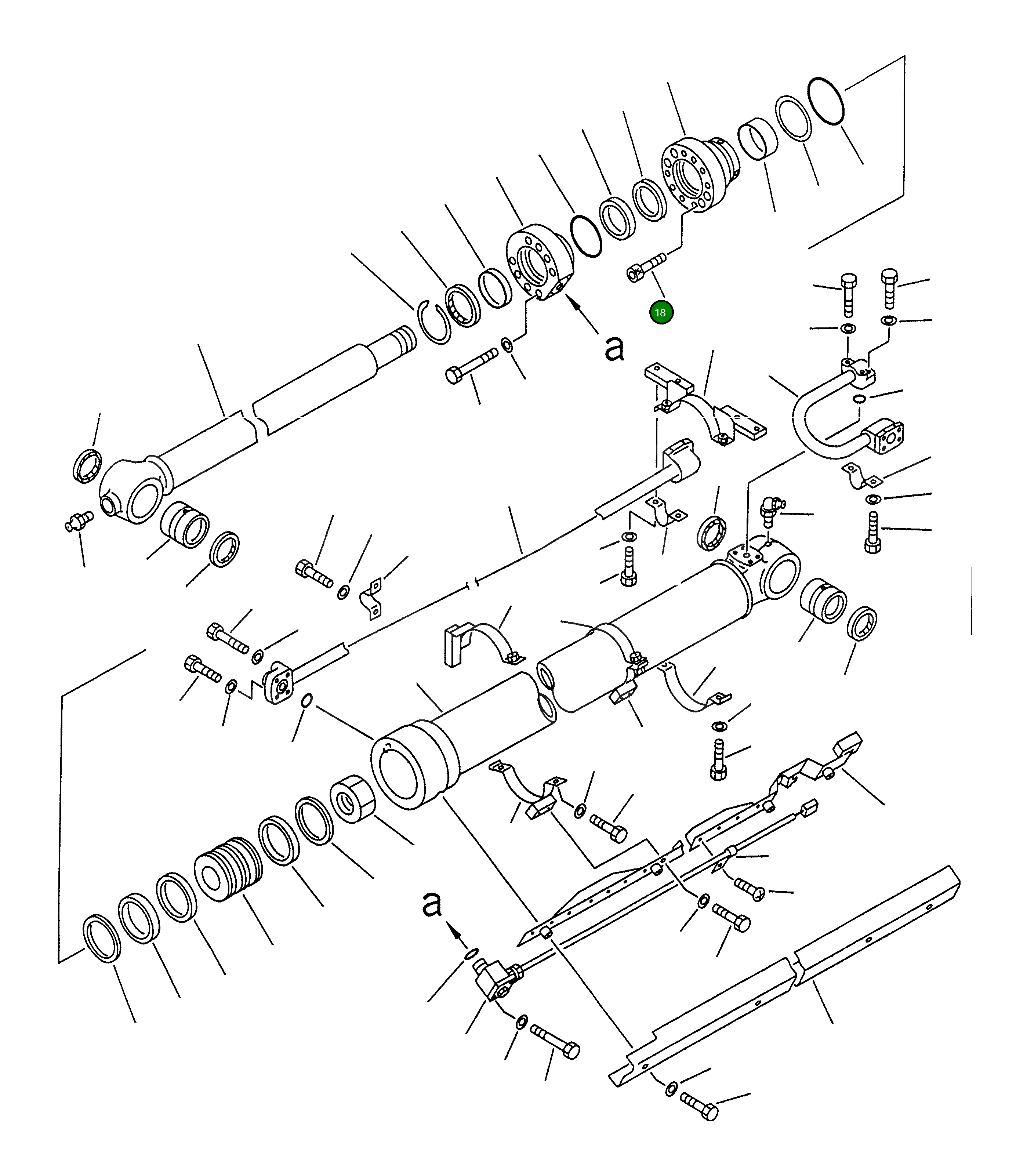 18
a
a