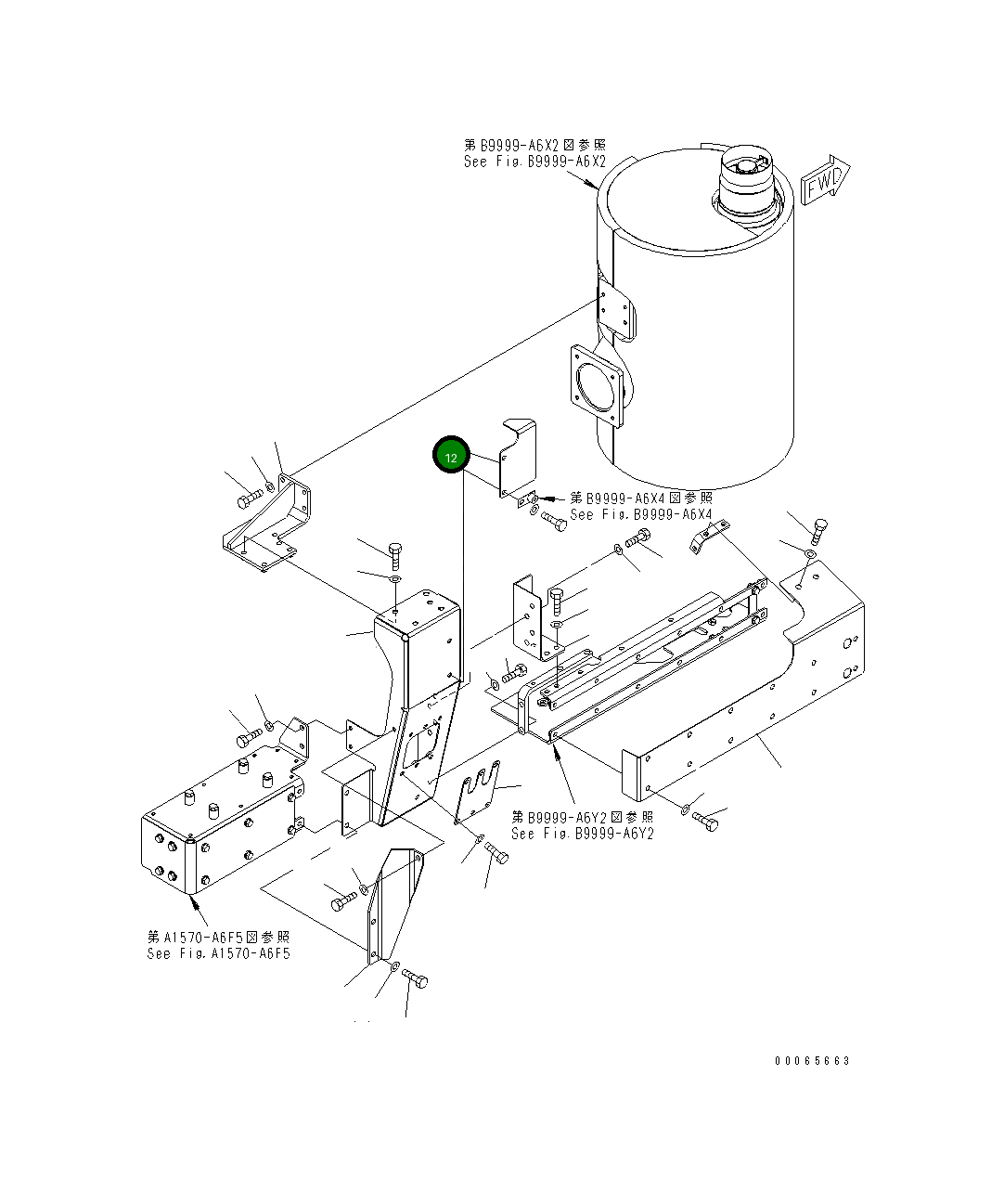 第B9999-A6X2図参照
See Fig.B9999-A6X2

FWD

12

第B9999-A6X4図参照
See Fig.B9999-A6X4

第B9999-A6Y2図参照
See Fig.B9999-A6Y2

第A1570-A6F5図参照
See Fig.A1570-A6F5

00065663