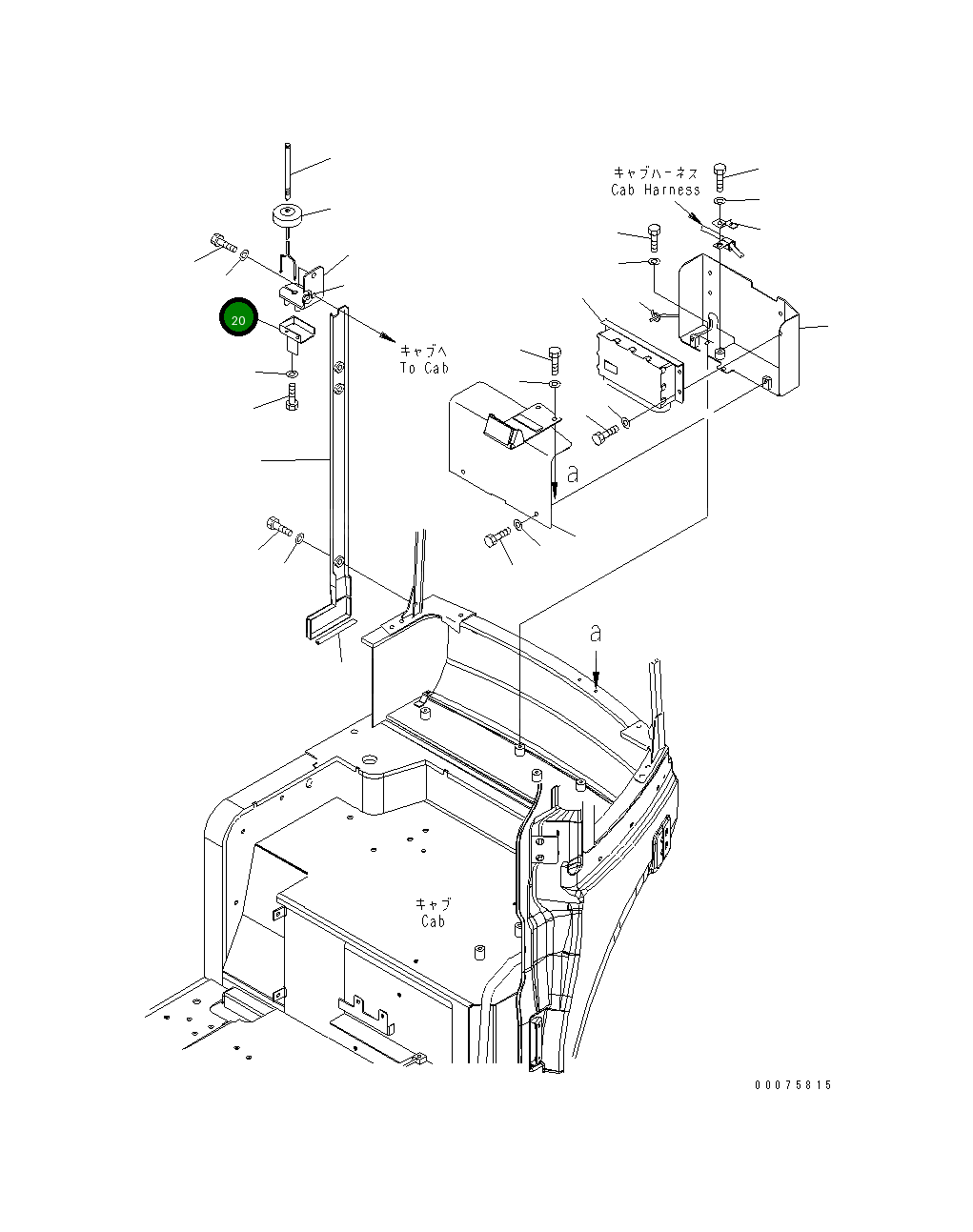 キャブハーネス
Cab Harness

20

キャブへ
To Cab

a

a

キャブ
Cab

00075815