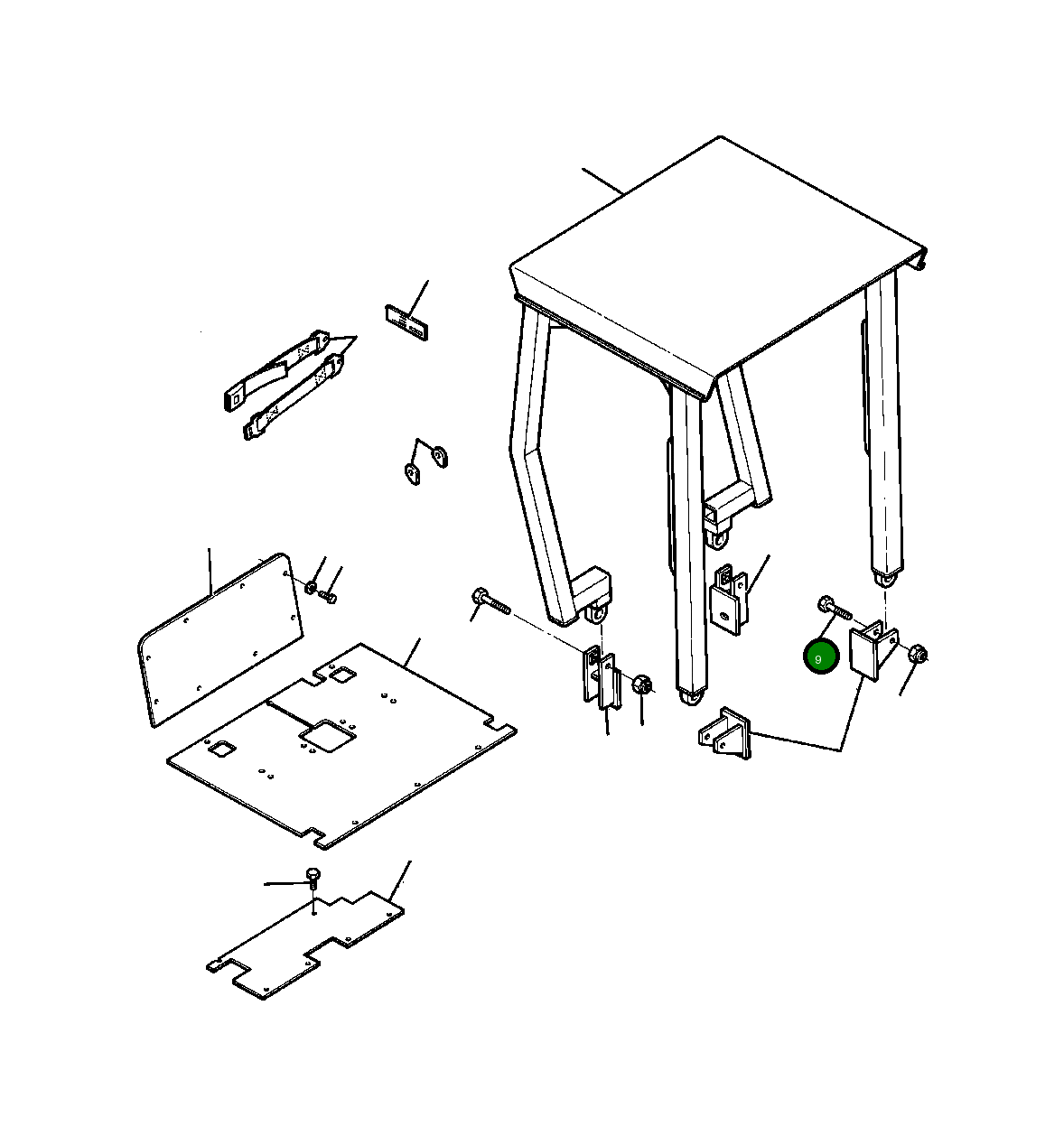 9