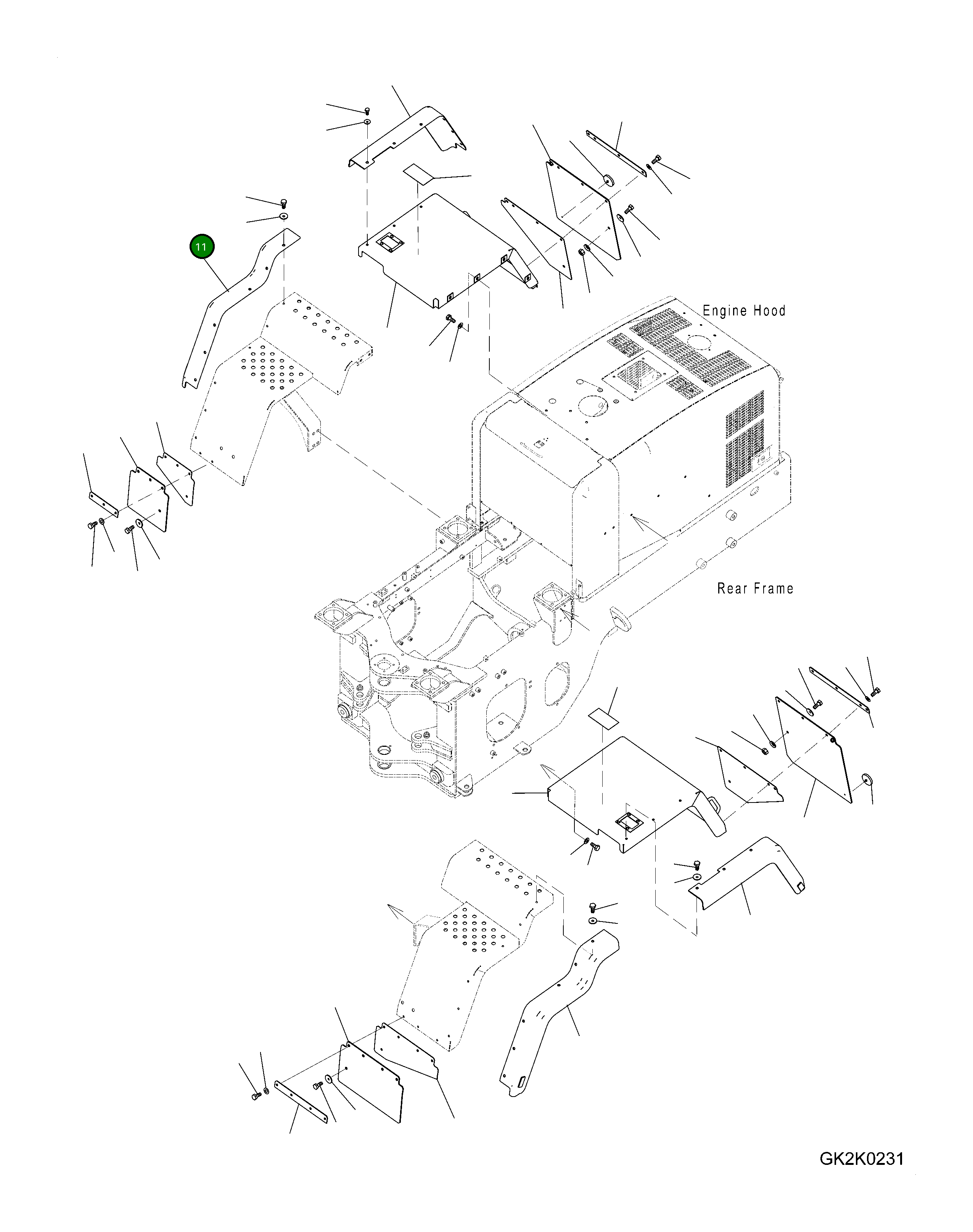 11

Engine Hood

Rear Frame

GK2K0231