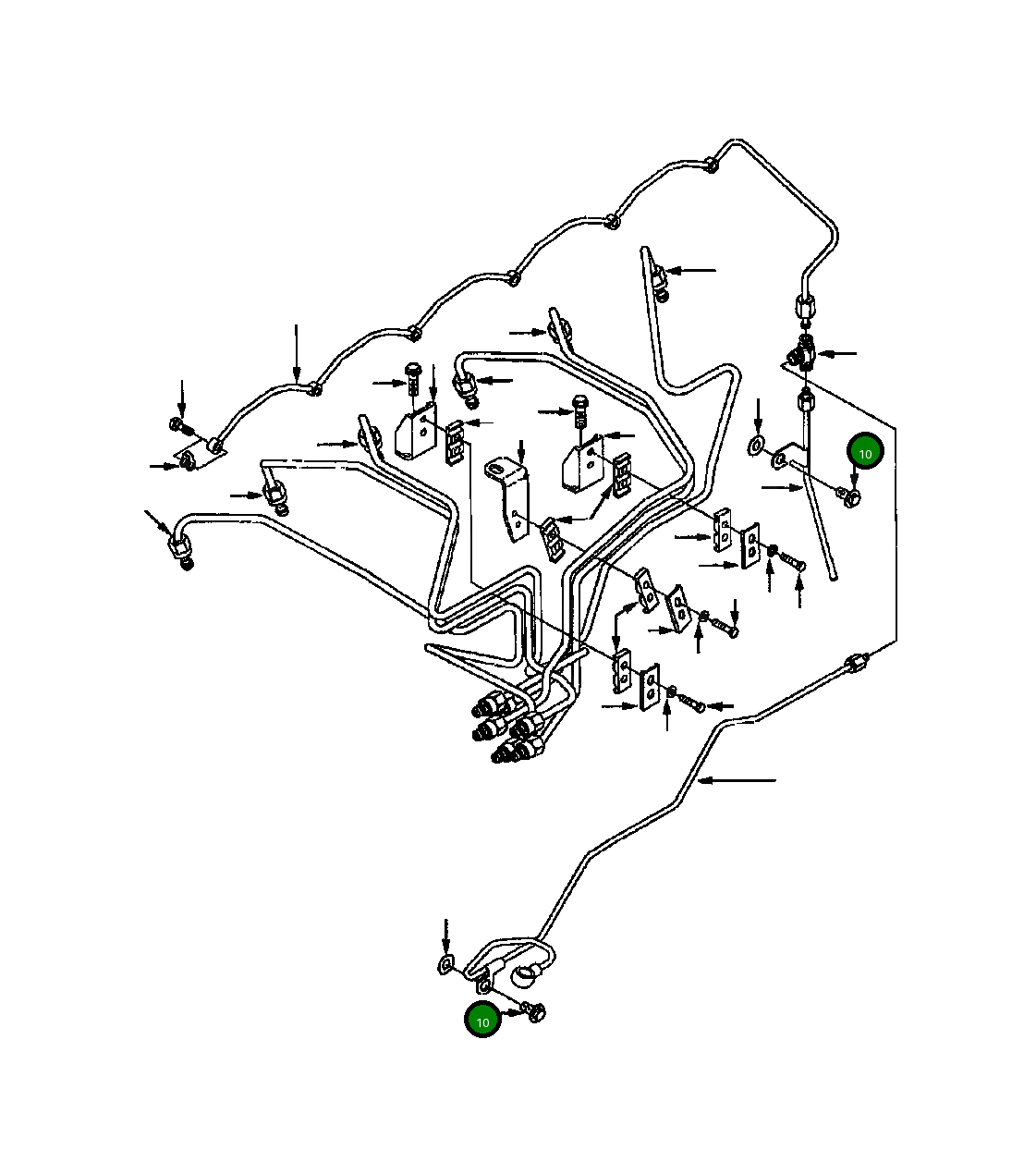 10

10