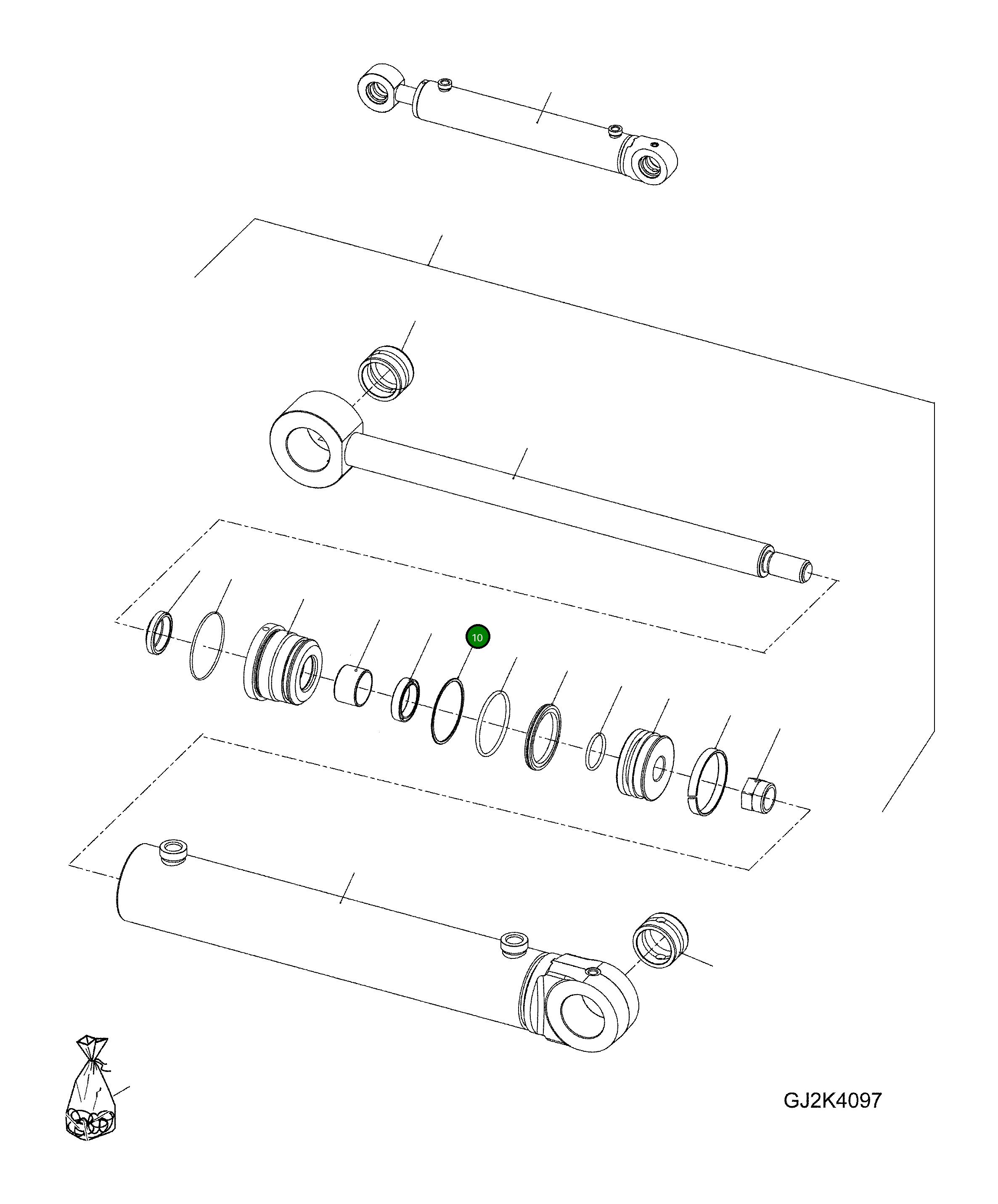 10

GJ2K4097