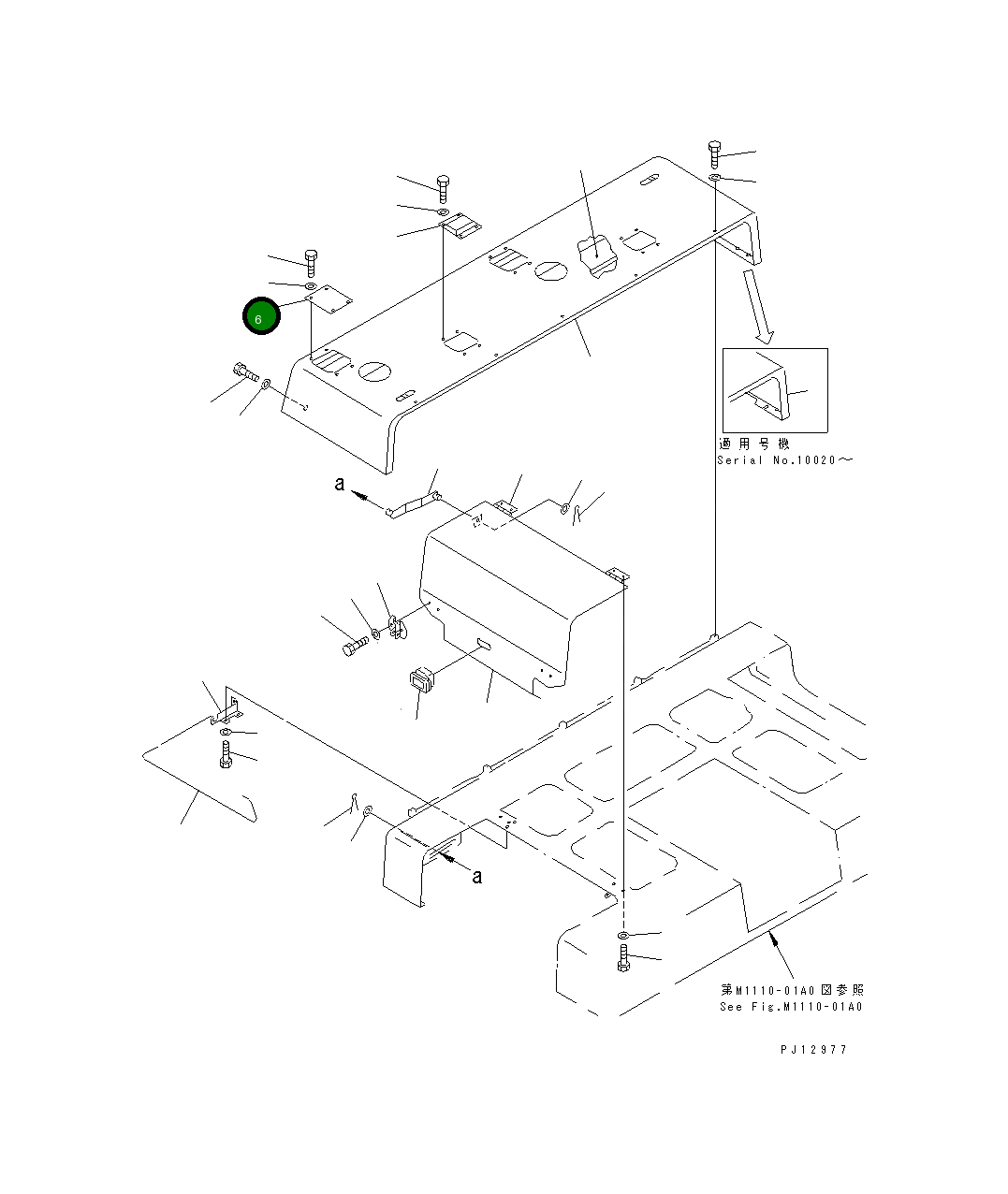 6

適用号機
Serial No.10020～

a

a

第M1110-01A0図参照
See Fig.M1110-01A0

PJ12977