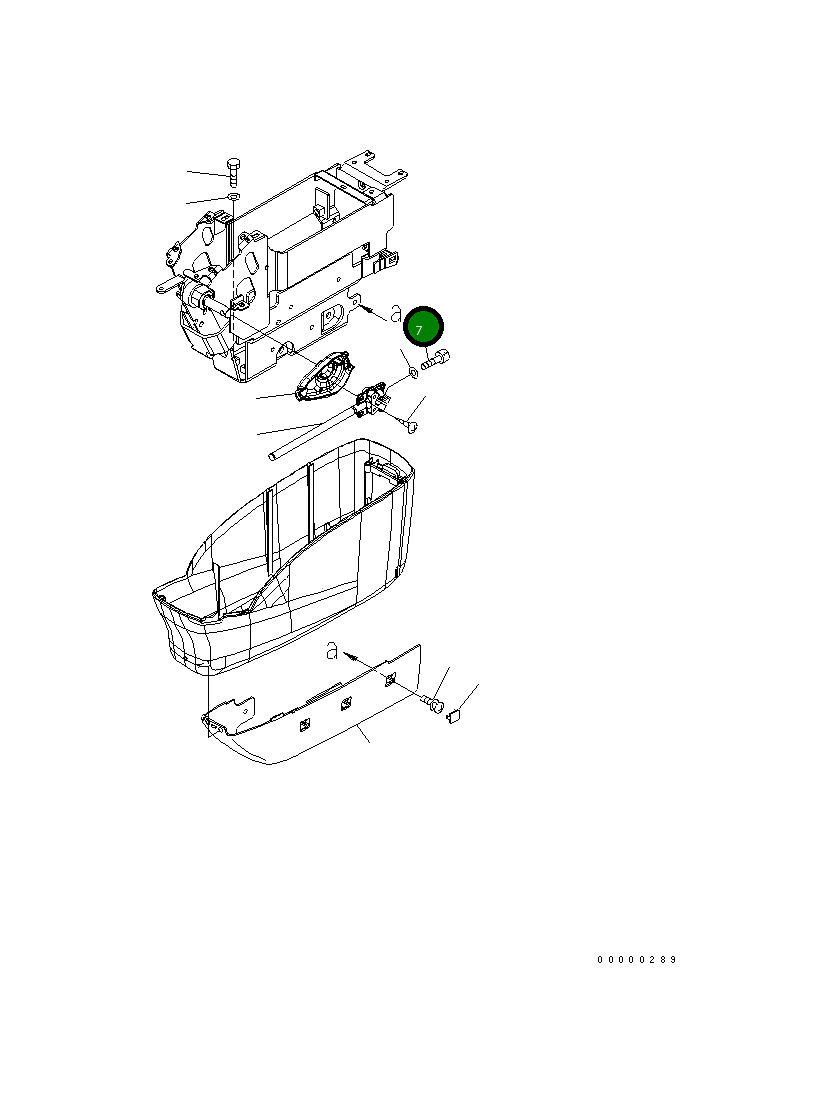 a

7

a

00000289