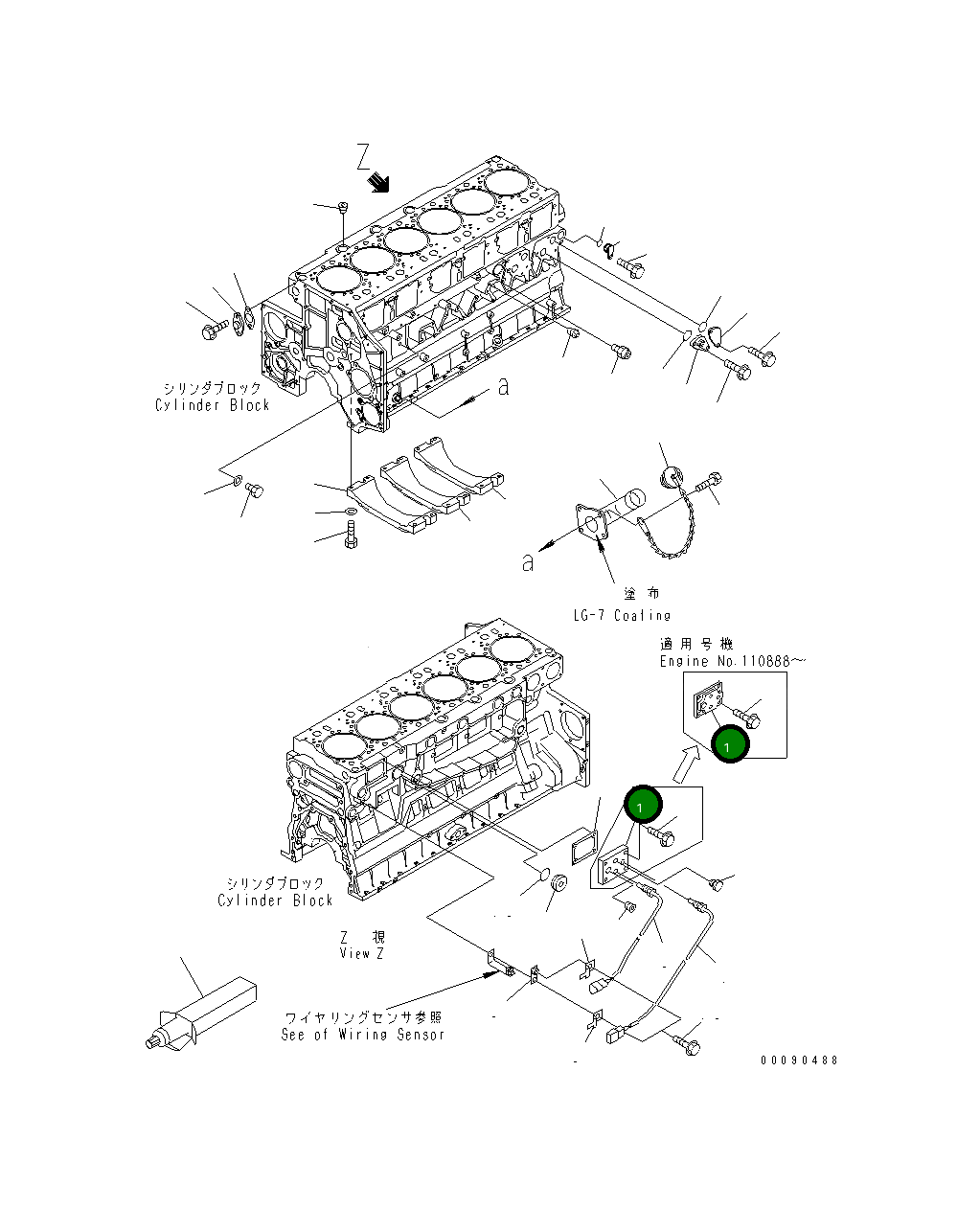 Z

シリンダブロック
Cylinder Block

a

a

塗 布
LG-7 Coating

適 用 号 機
Engine No.110888~

1

1

シリンダブロック
Cylinder Block

Z 視
View Z

ワイヤリングセンサ参照
See of Wiring Sensor

00090488