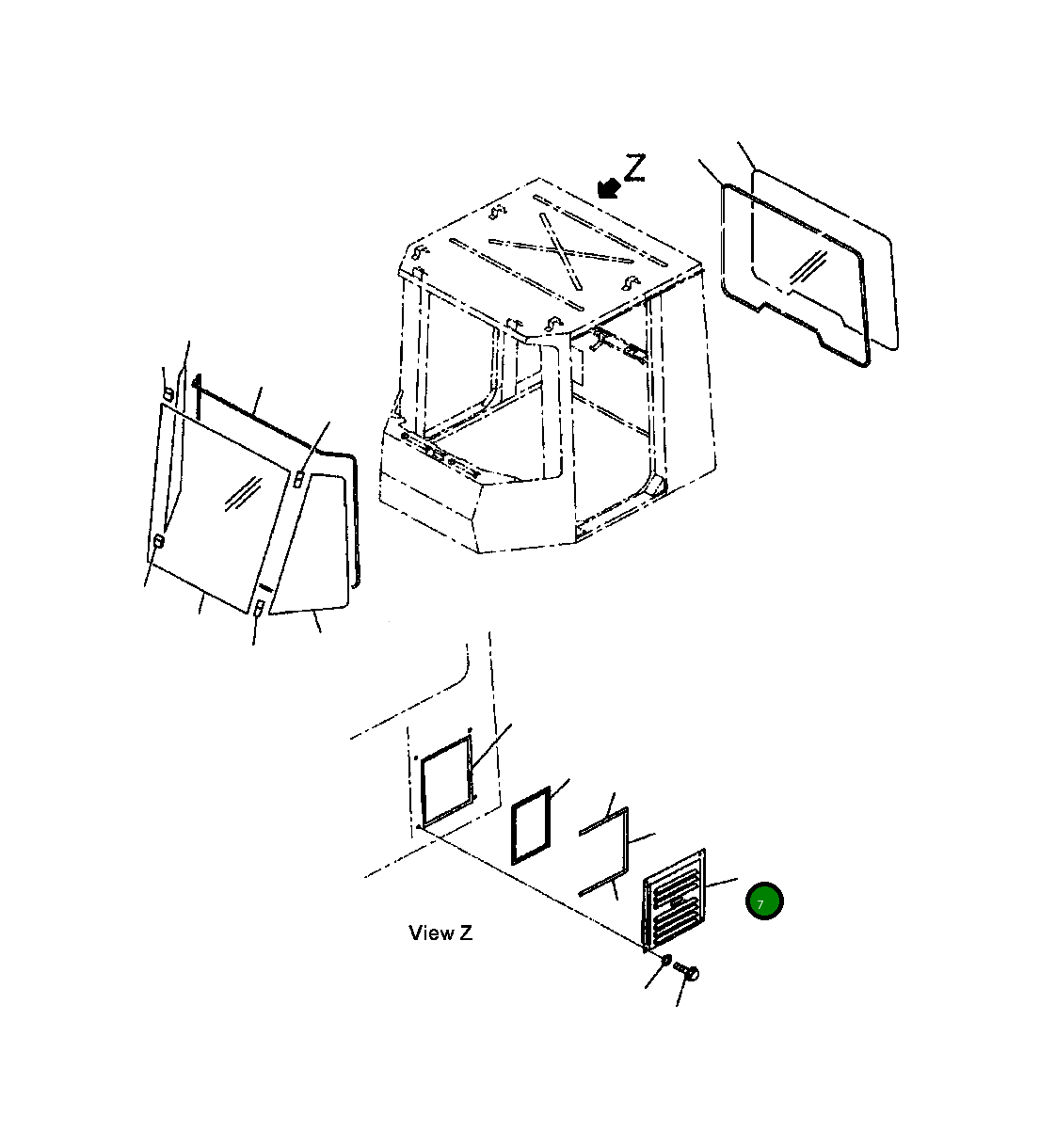 Z

View Z

7