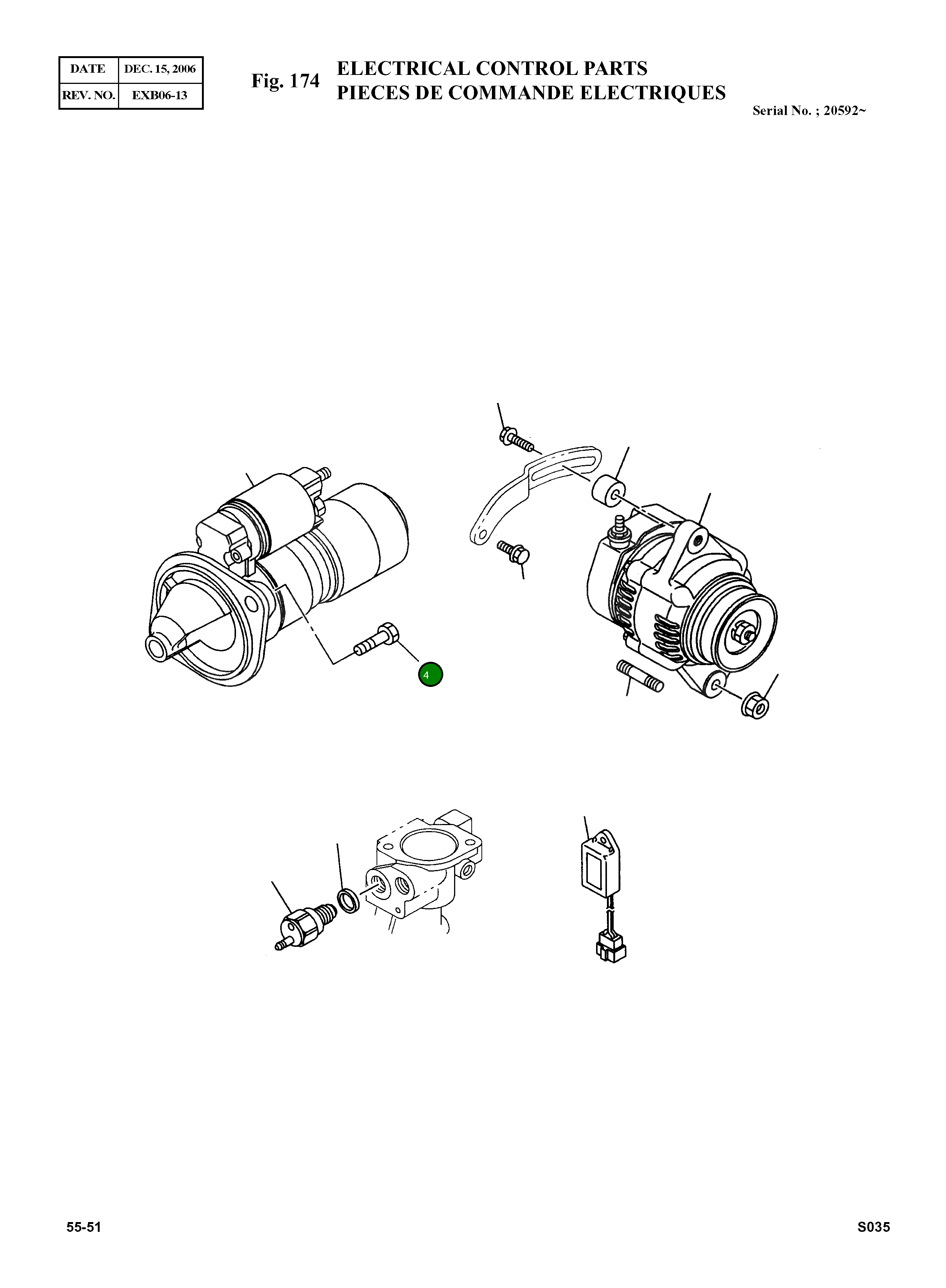 | DATE | DEC. 15, 2006 |
|---|---|
| REV. NO. | EXB06-13 |

Fig. 174 ELECTRICAL CONTROL PARTS
PIECES DE COMMANDE ELECTRIQUES

Serial No. ; 20592~

4

55-51

S035