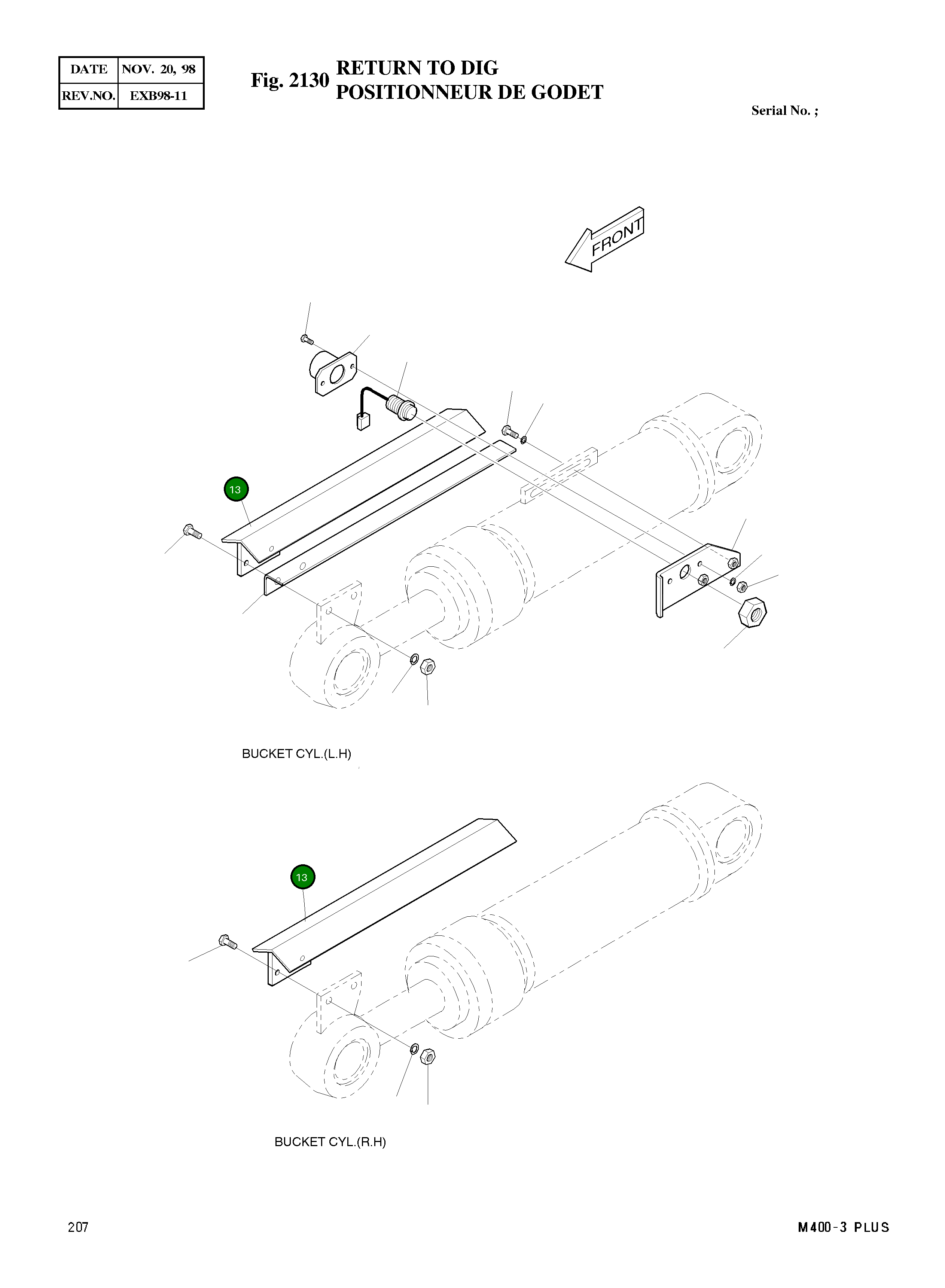 | DATE | NOV. 20, 98 |
|---|---|
| REV.NO. | EXB98-11 |

Fig. 2130 RETURN TO DIG
POSITIONNEUR DE GODET

Serial No. ;

FRONT

13

BUCKET CYL.(L.H)

13

BUCKET CYL.(R.H)

207

M400-3 PLUS