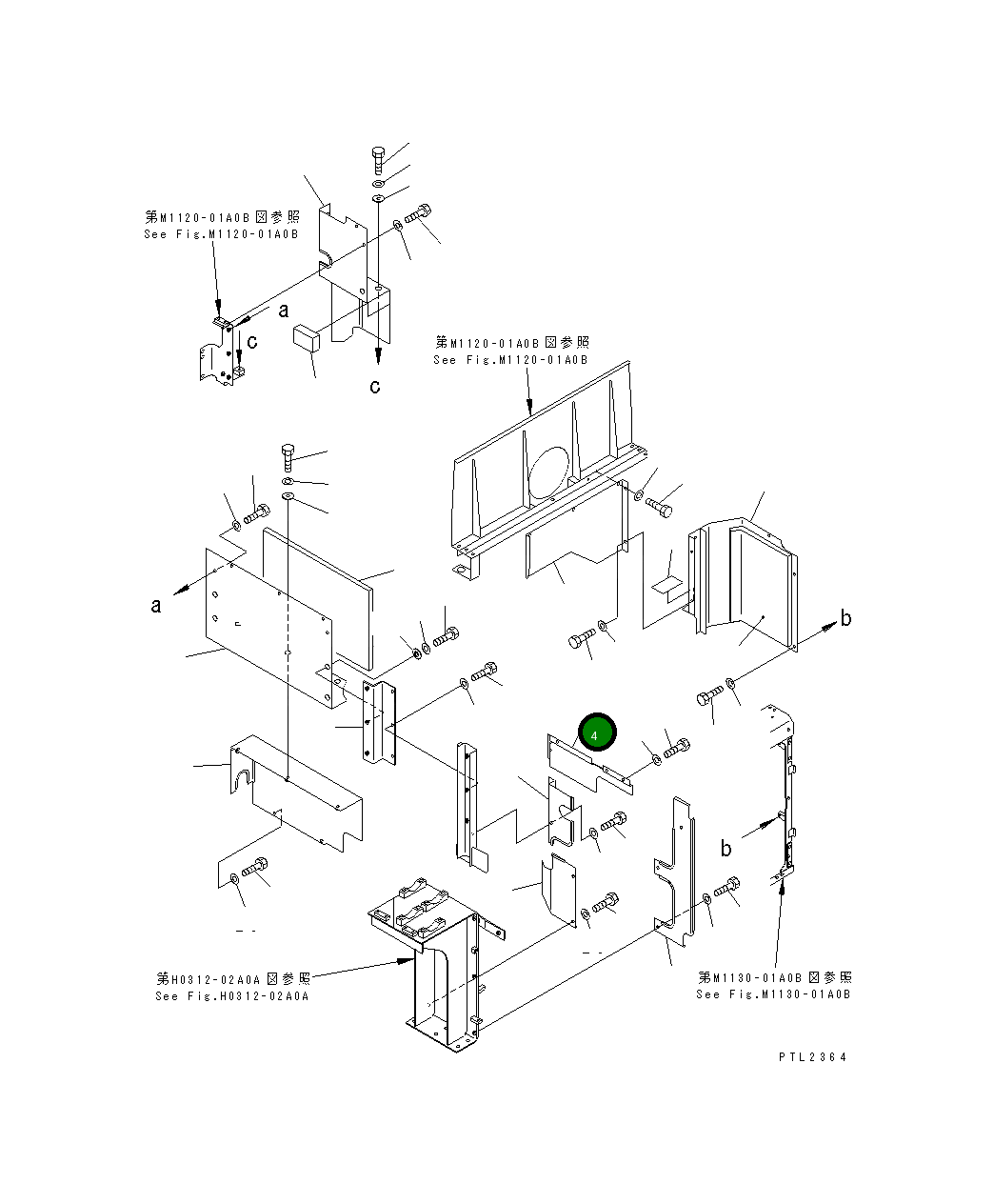 第M1120-01A0B図参照
See Fig.M1120-01A0B

a

c

c

第M1120-01A0B図参照
See Fig.M1120-01A0B

a

b

4

b

第H0312-02A0A図参照
See Fig.H0312-02A0A

第M1130-01A0B図参照
See Fig.M1130-01A0B

PTL2364