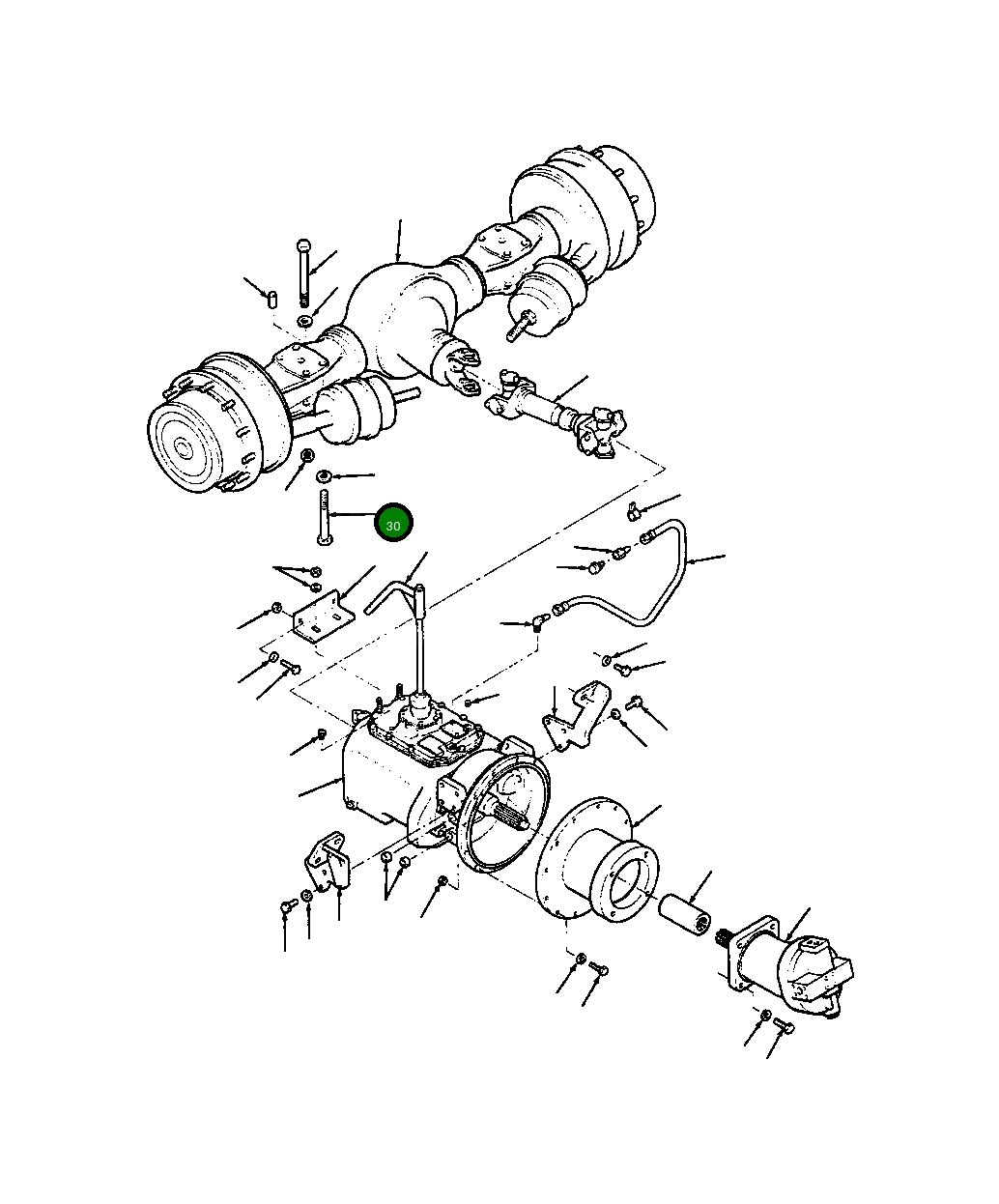 30