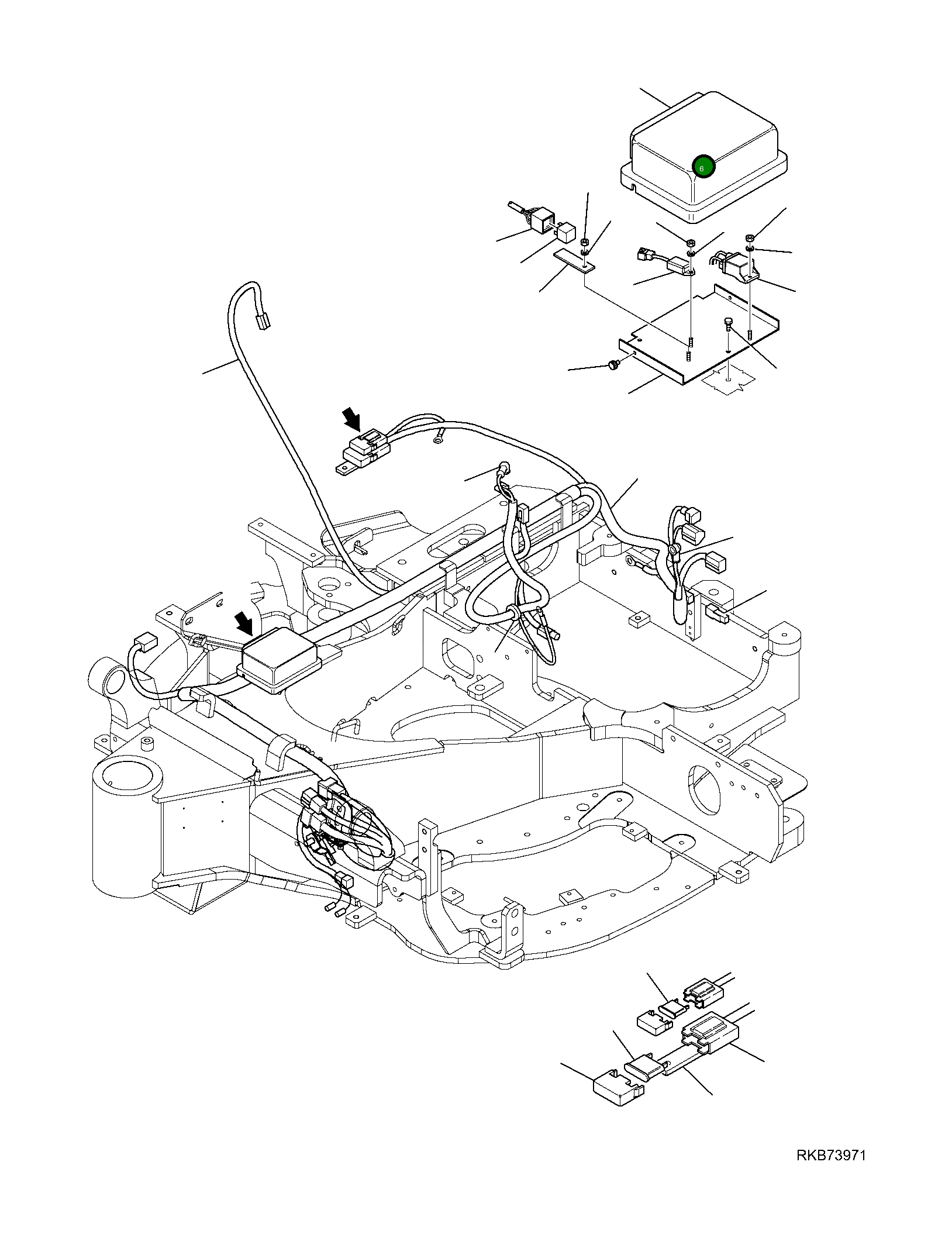 6

RKB73971