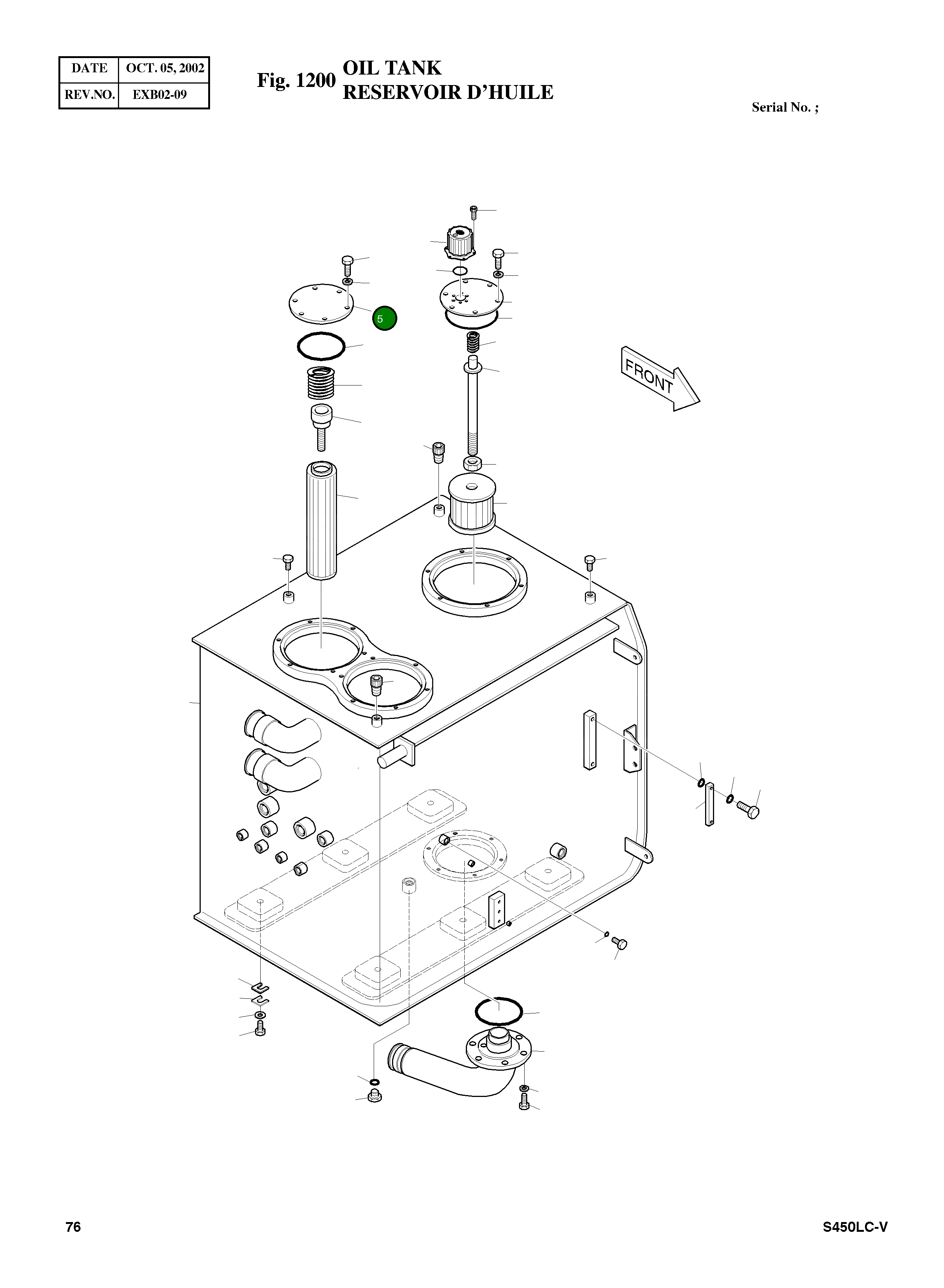 | DATE | OCT. 05, 2002 |
|---|---|
| REV.NO. | EXB02-09 |

Fig. 1200 OIL TANK
RESERVOIR D'HUILE

Serial No. ;

5

FRONT

76

S450LC-V