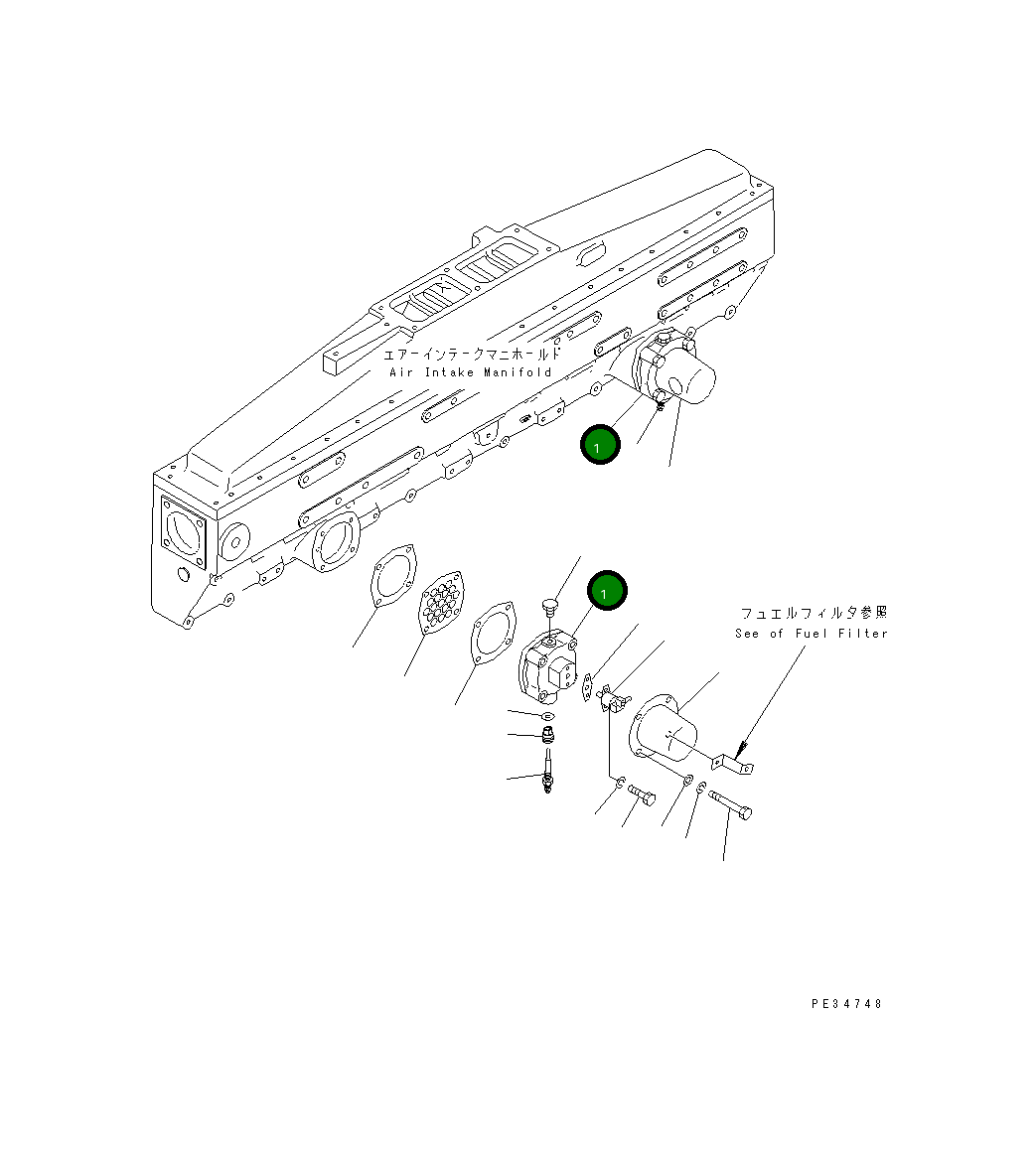 エアーインテークマニホールド
Air Intake Manifold

1

1

フュエルフィルタ参照
See of Fuel Filter

PE34748