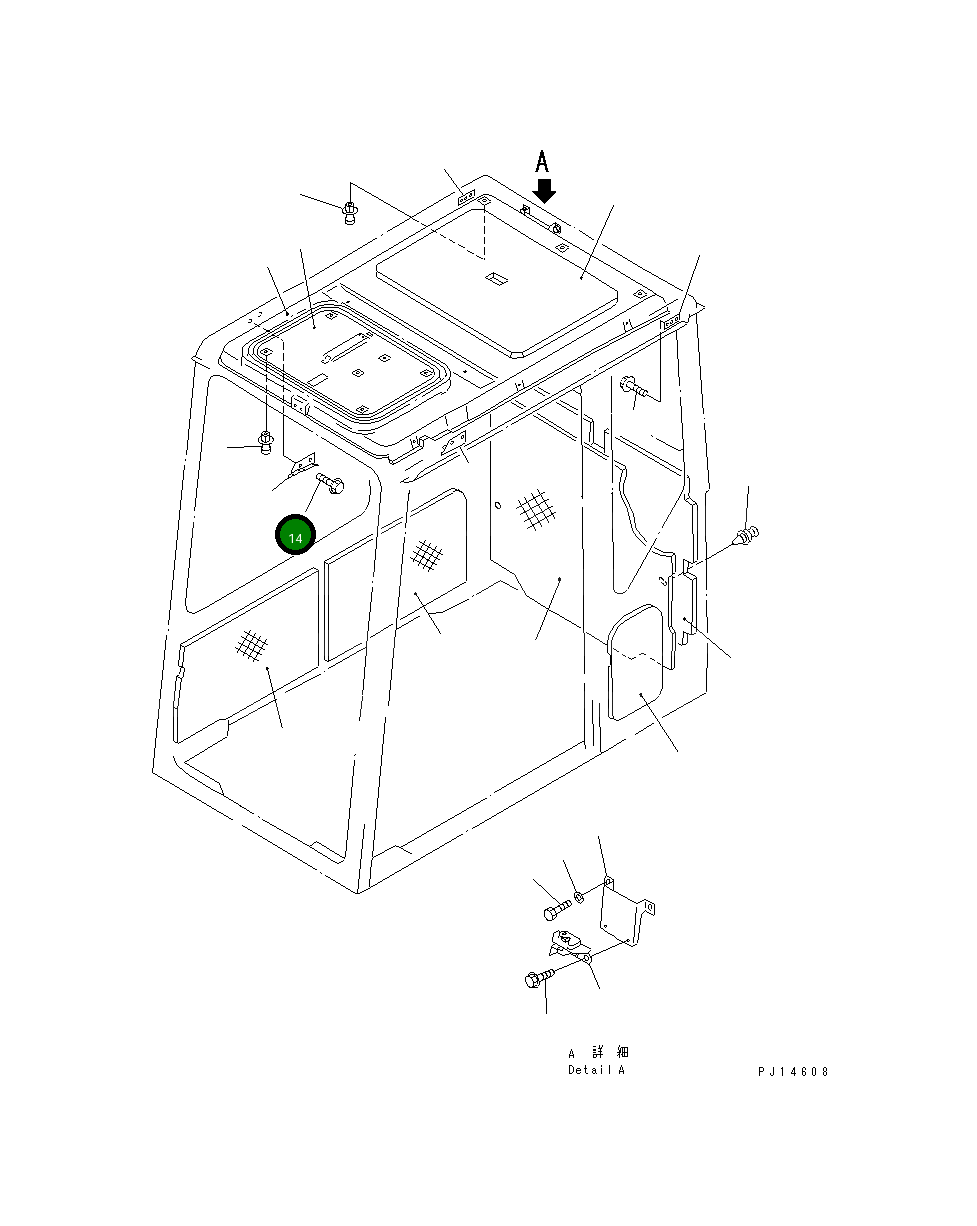 A

14

A 詳 細
Detail A

PJ14608