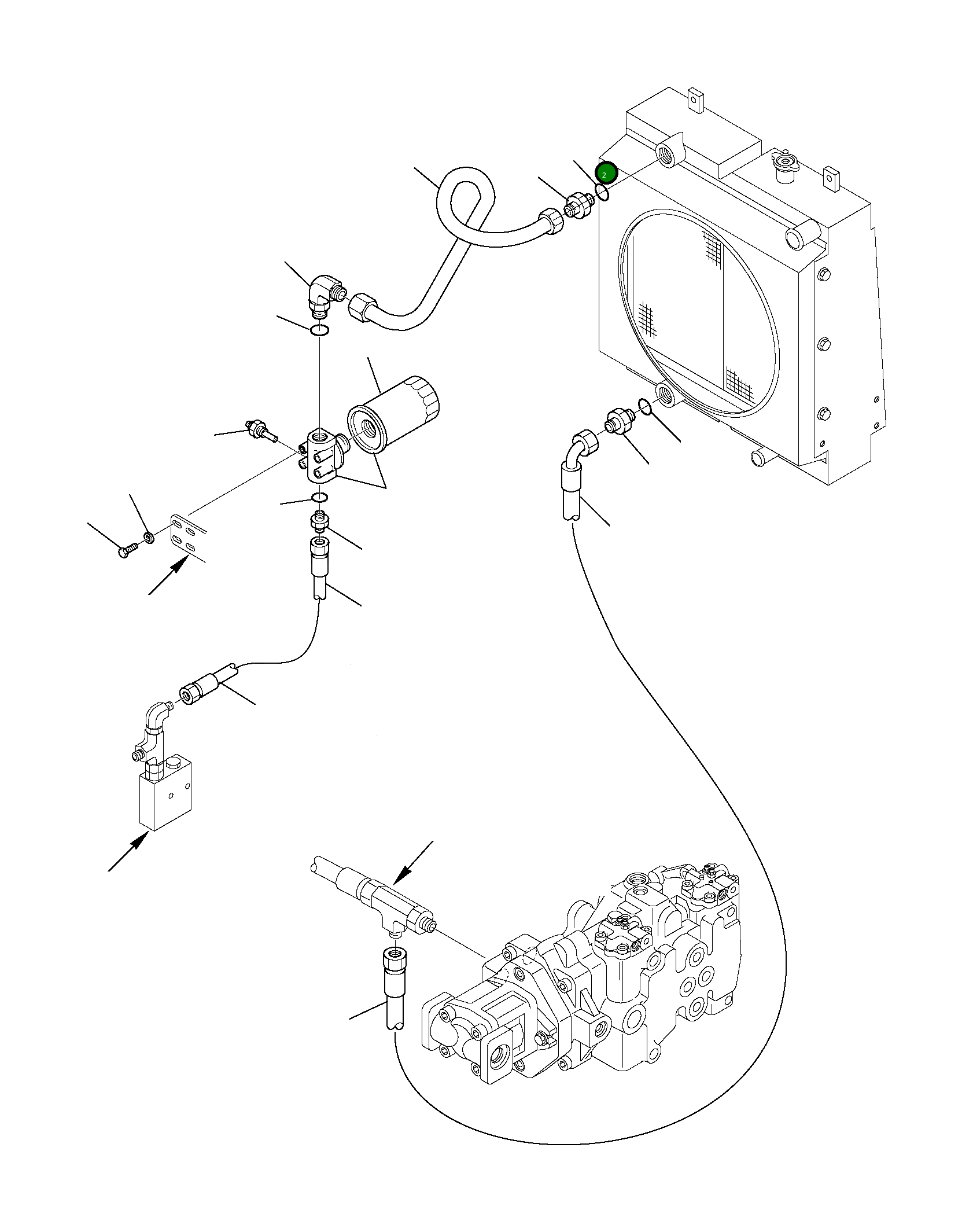 2