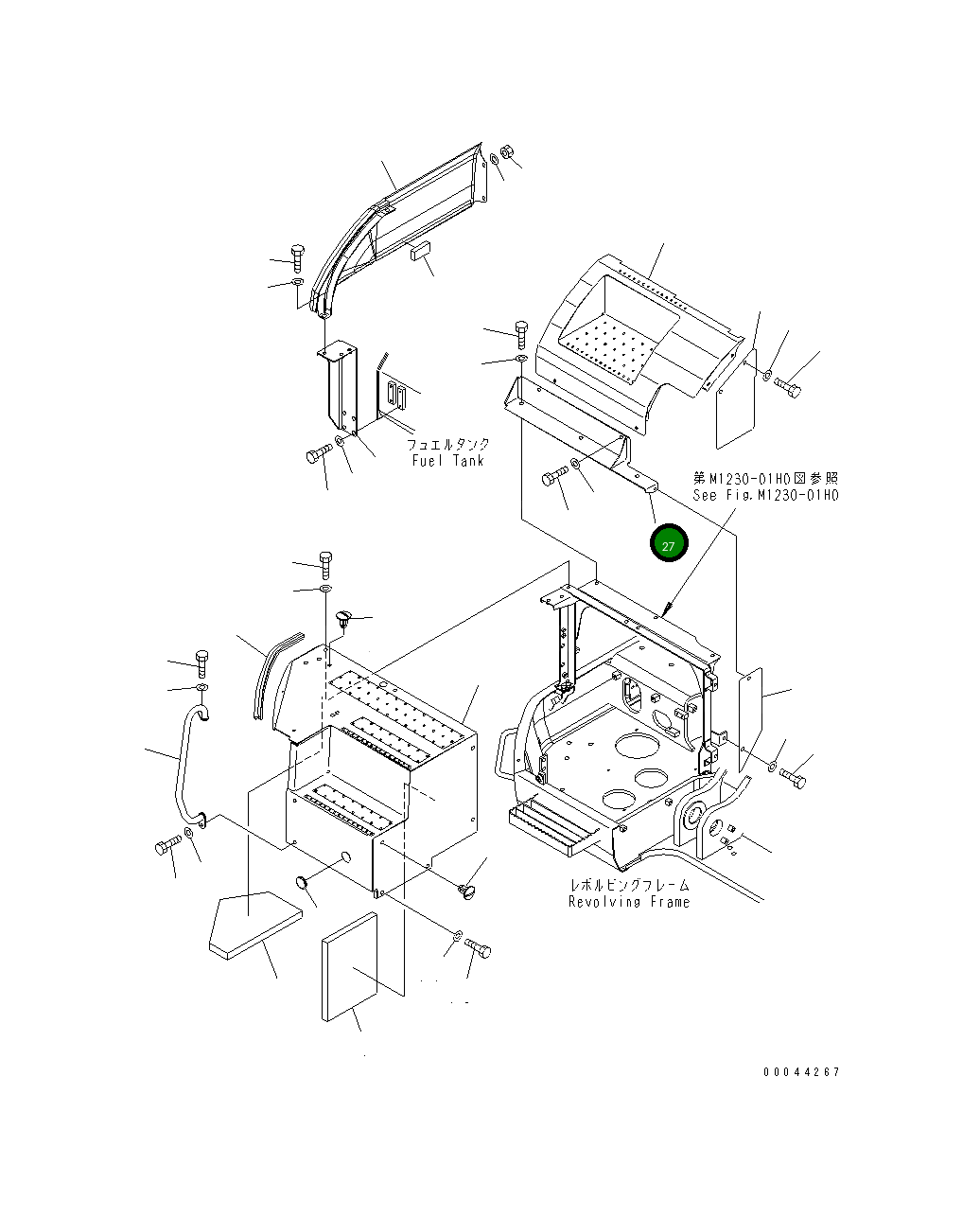 フュエルタンク
Fuel Tank

第M1230-01H0図参照
See Fig.M1230-01H0

27

レボルビングフレーム
Revolving Frame

00044267