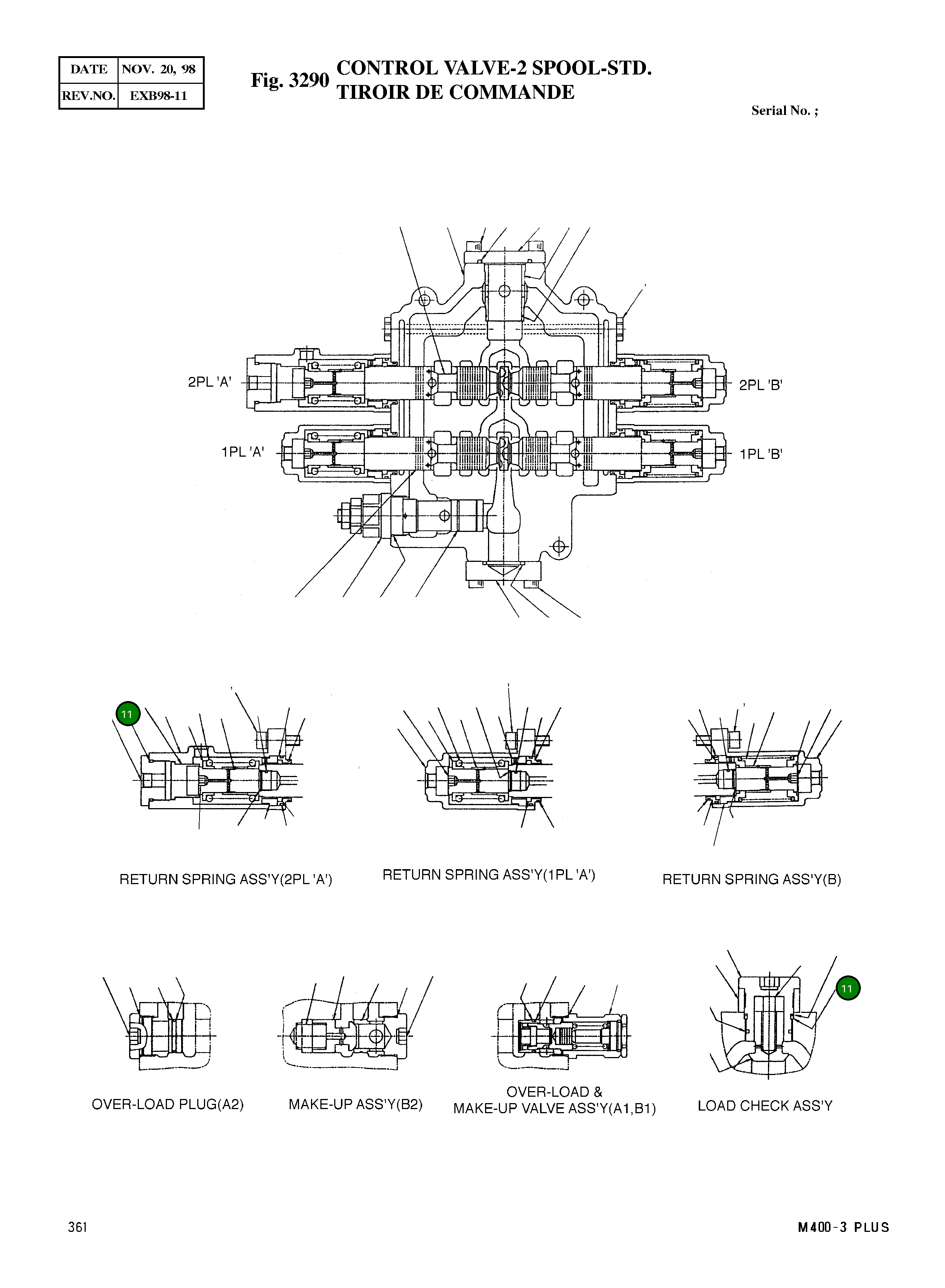 | DATE | NOV. 20, 98 |
|---|---|
| REV.NO. | EXB98-11 |

Fig. 3290 CONTROL VALVE-2 SPOOL-STD.
TIROIR DE COMMANDE

Serial No. ;

2PL 'A'

2PL 'B'

1PL 'A'

1PL 'B'

11

RETURN SPRING ASS'Y(2PL 'A')

RETURN SPRING ASS'Y(1PL 'A')

RETURN SPRING ASS'Y(B)

11

OVER-LOAD PLUG(A2)

MAKE-UP ASS'Y(B2)

OVER-LOAD &
MAKE-UP VALVE ASS'Y(A1,B1)

LOAD CHECK ASS'Y

361

M400-3 PLUS