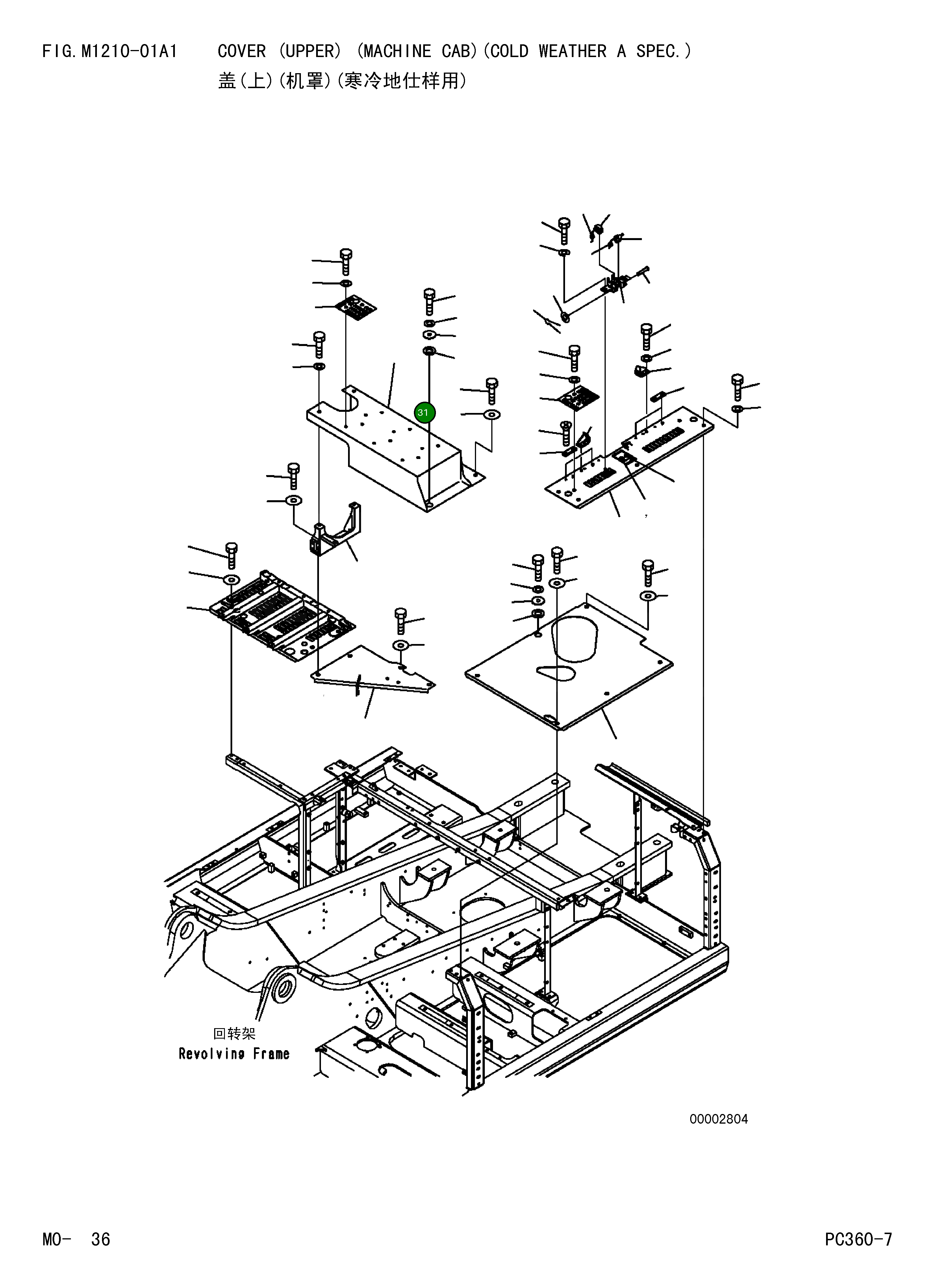 FIG. M1210-01A1 COVER (UPPER) (MACHINE CAB)(COLD WEATHER A SPEC.)
盖(上)(机罩)(寒冷地仕样用)

31

回转架
Revolving Frame

00002804

MO- 36

PC360-7