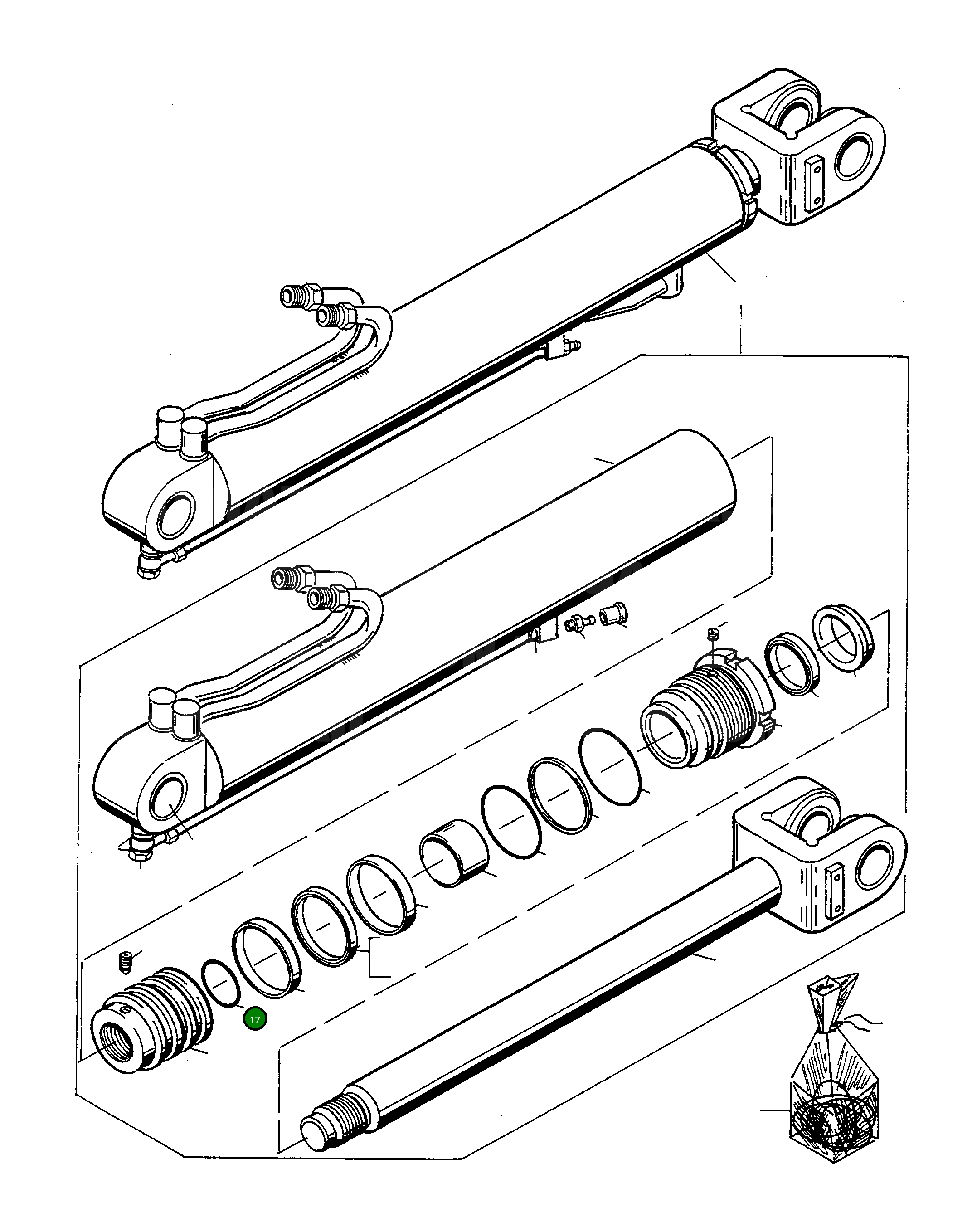 17