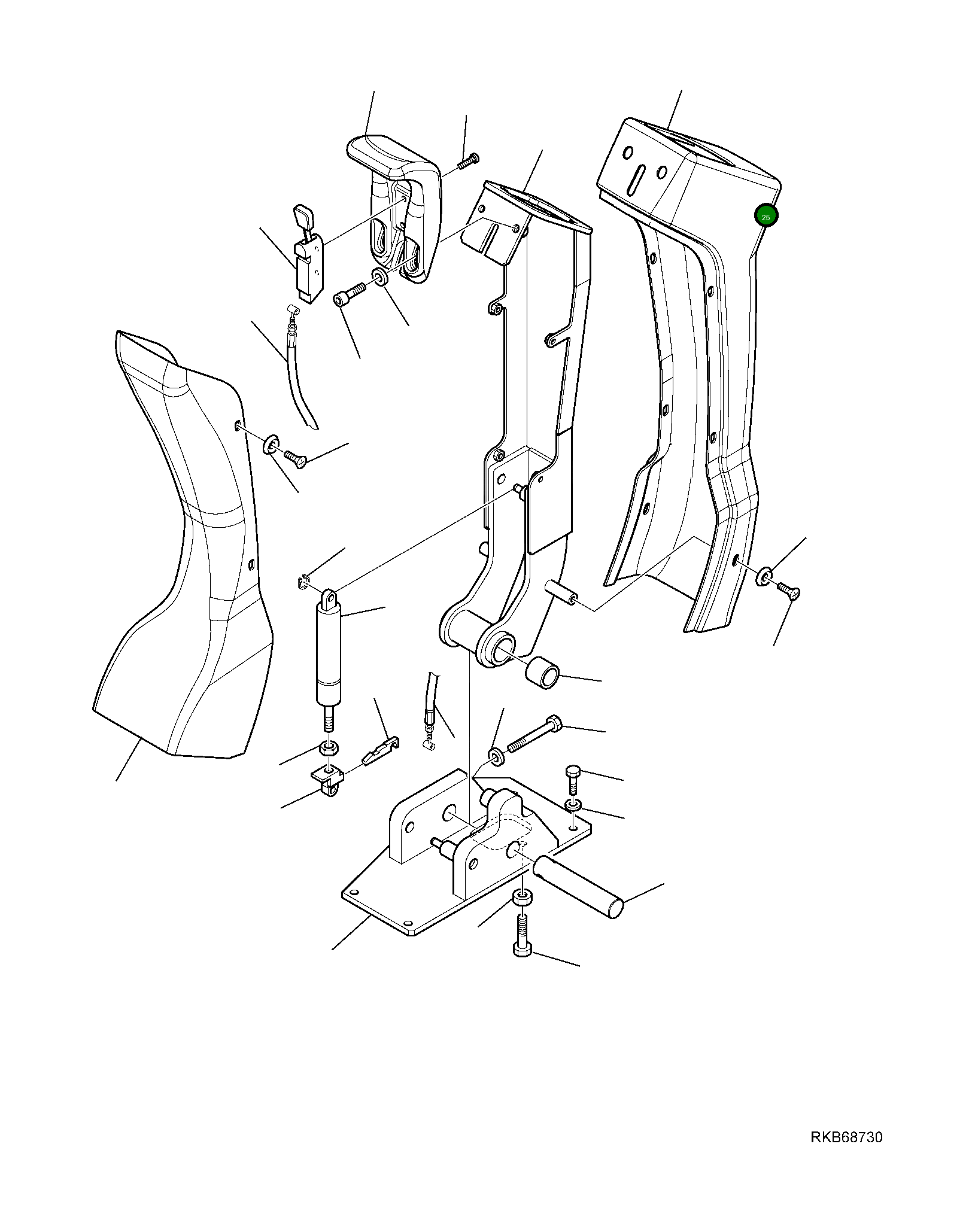 25

RKB68730