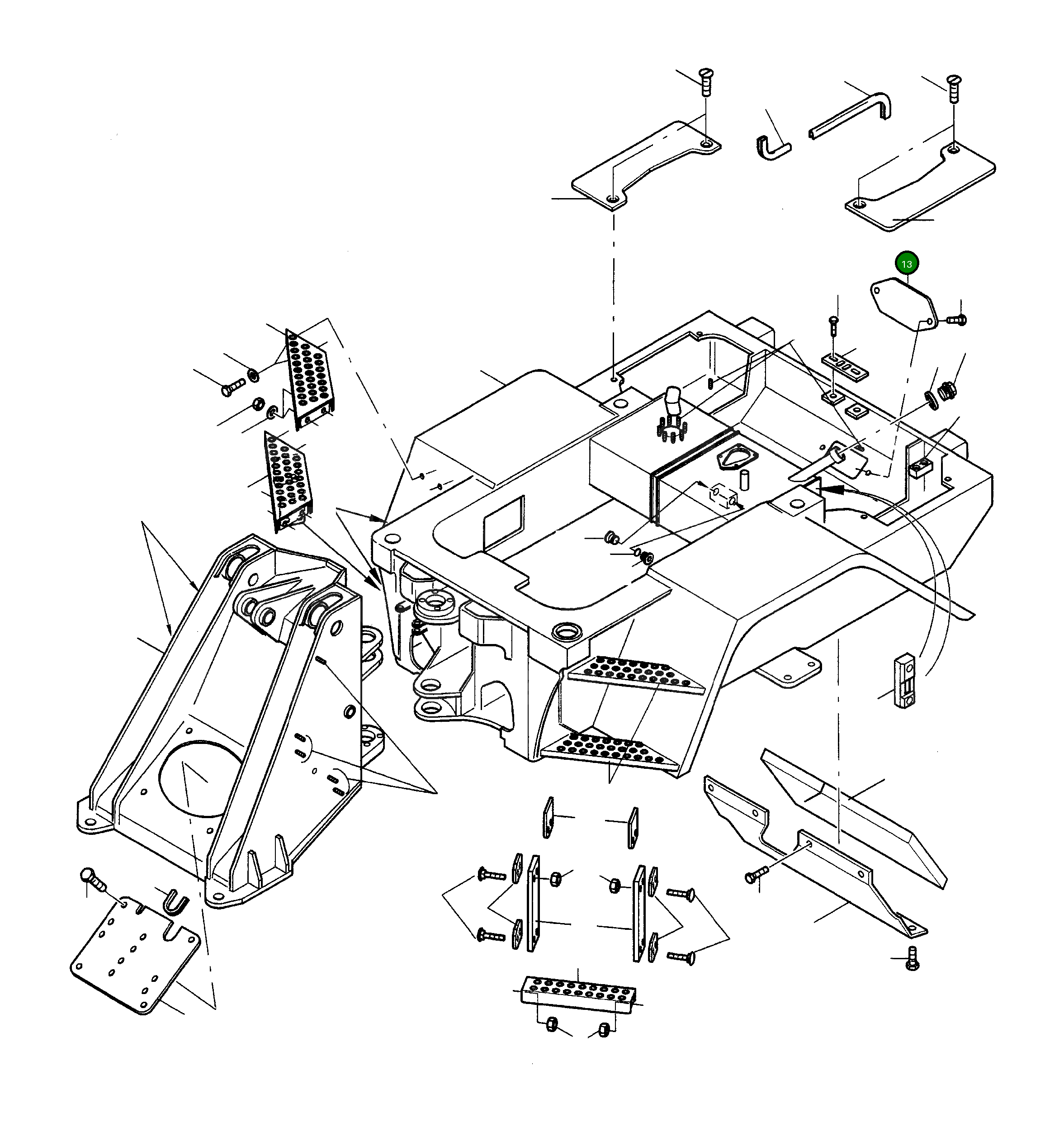 13