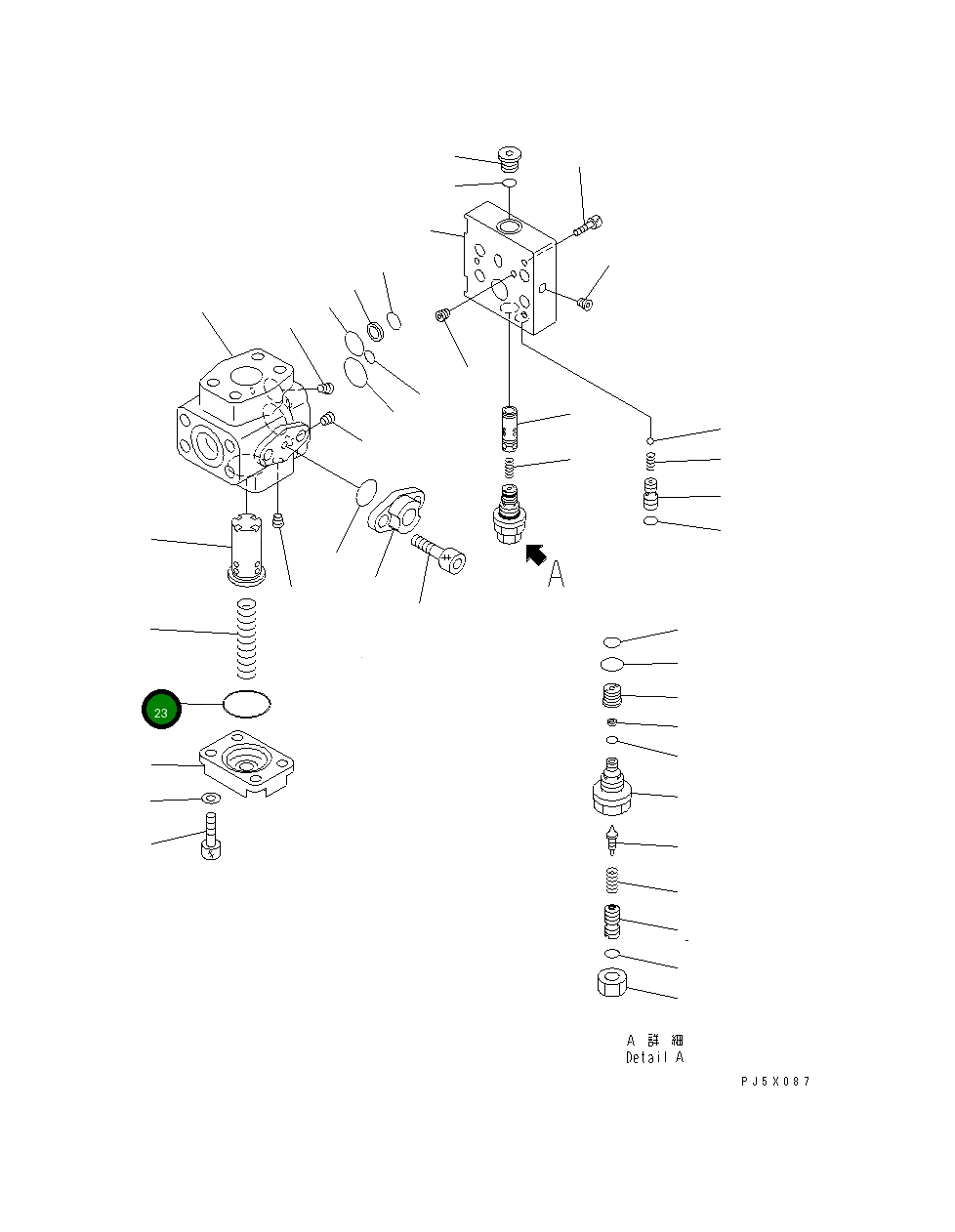 A

23

A 詳 細
Detail A

PJ5X087