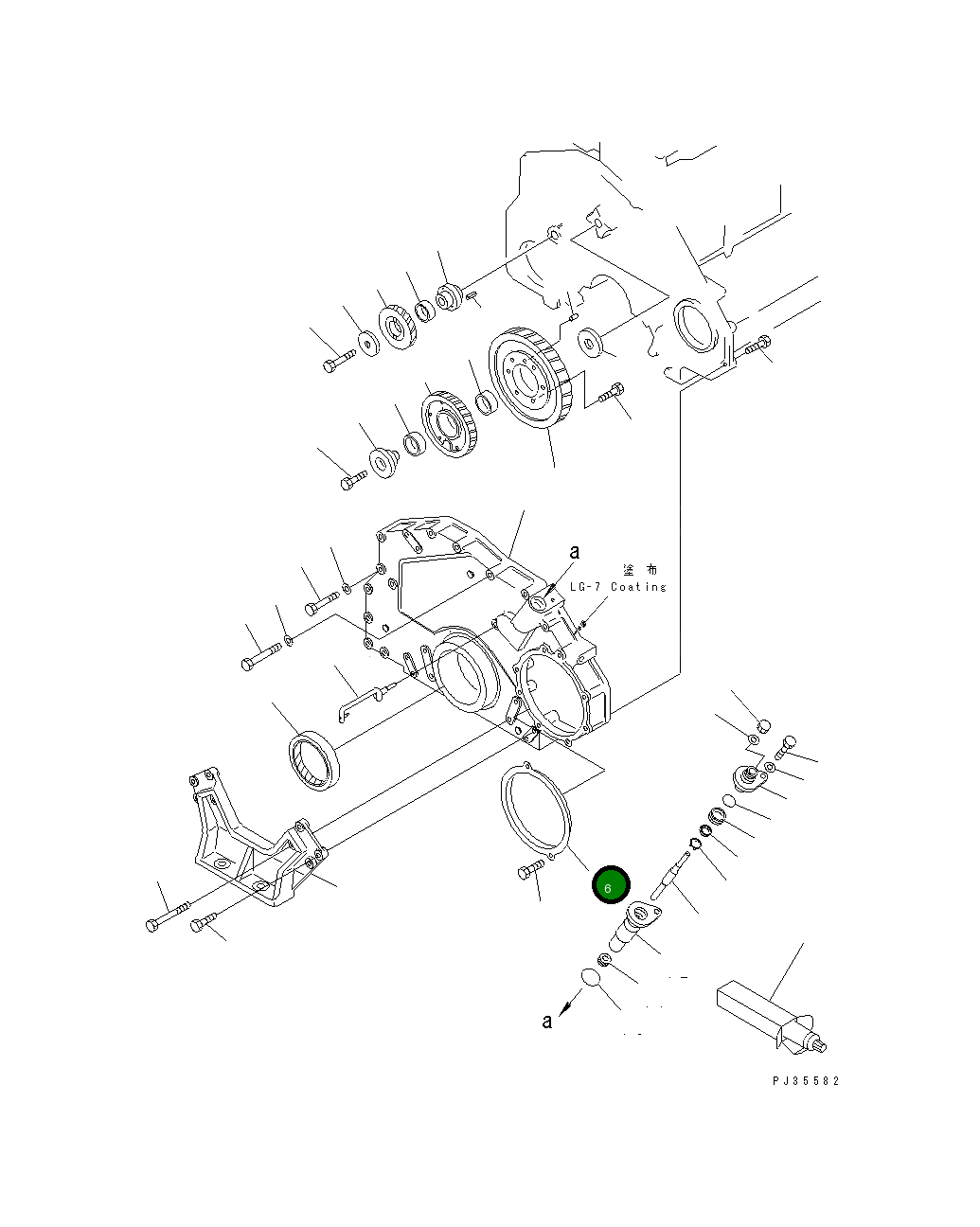 a
塗 布
LG-7 Coating
6
a
PJ35582