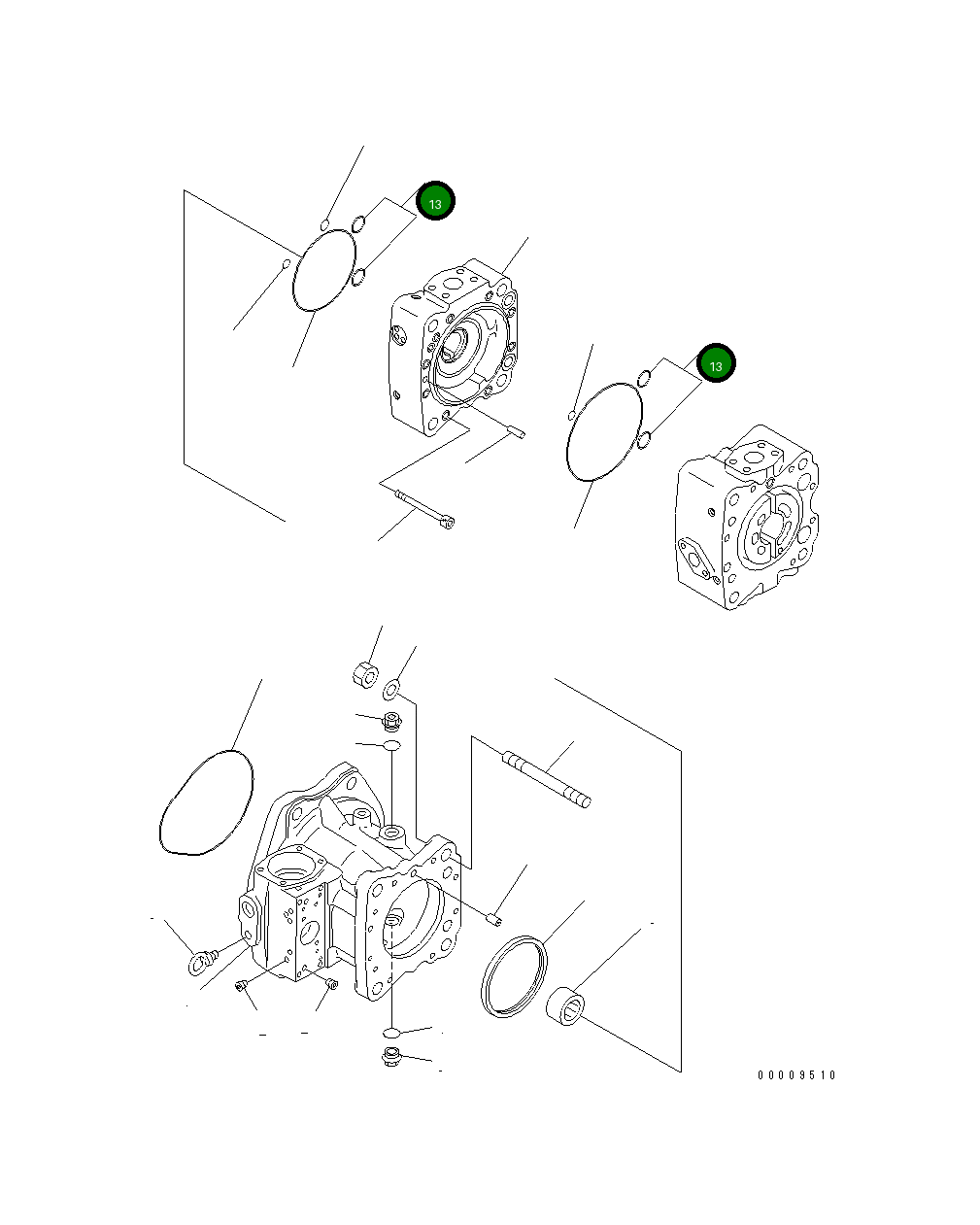 13

13

00009510