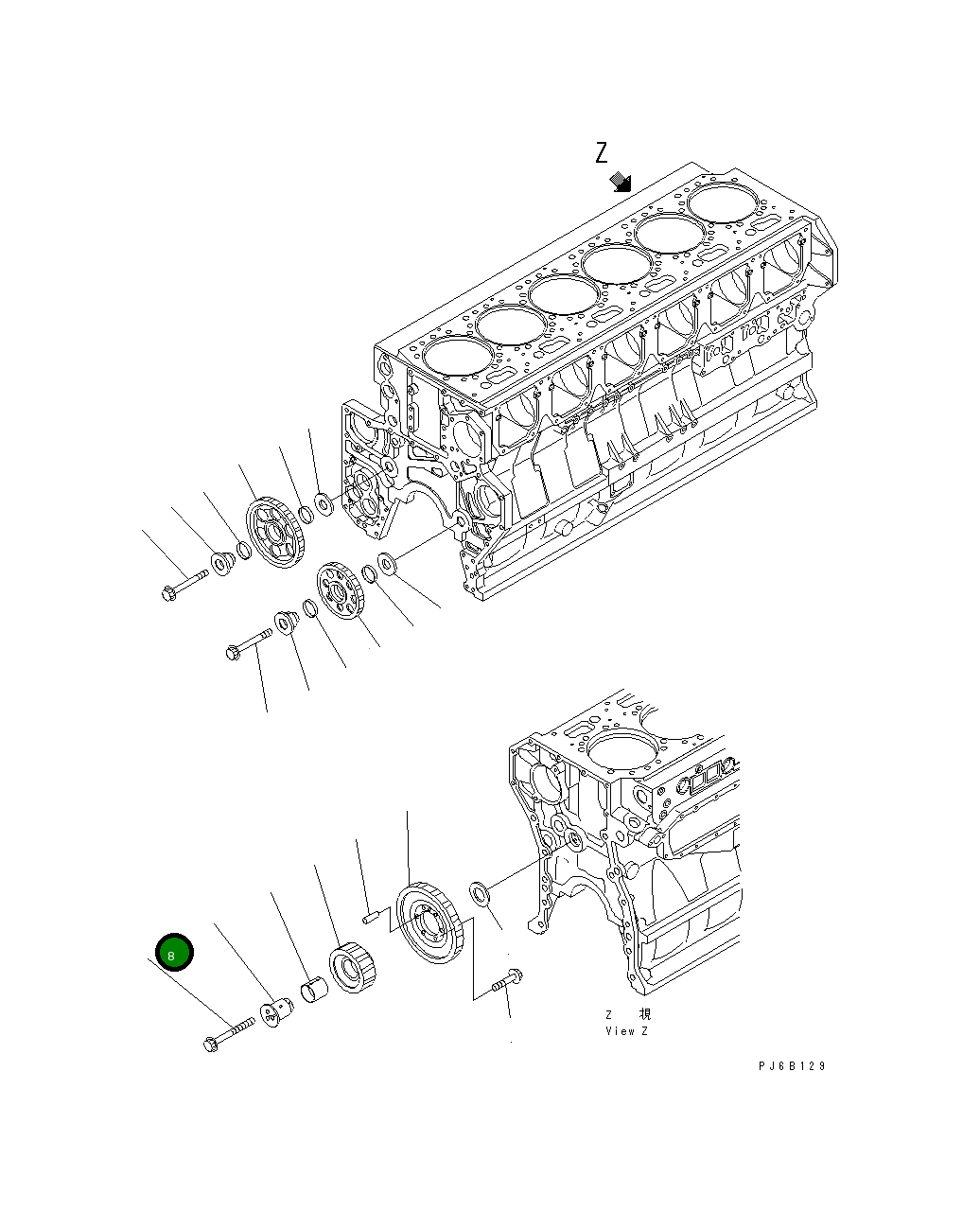 Z

8

Z 視
View Z

PJ6B129