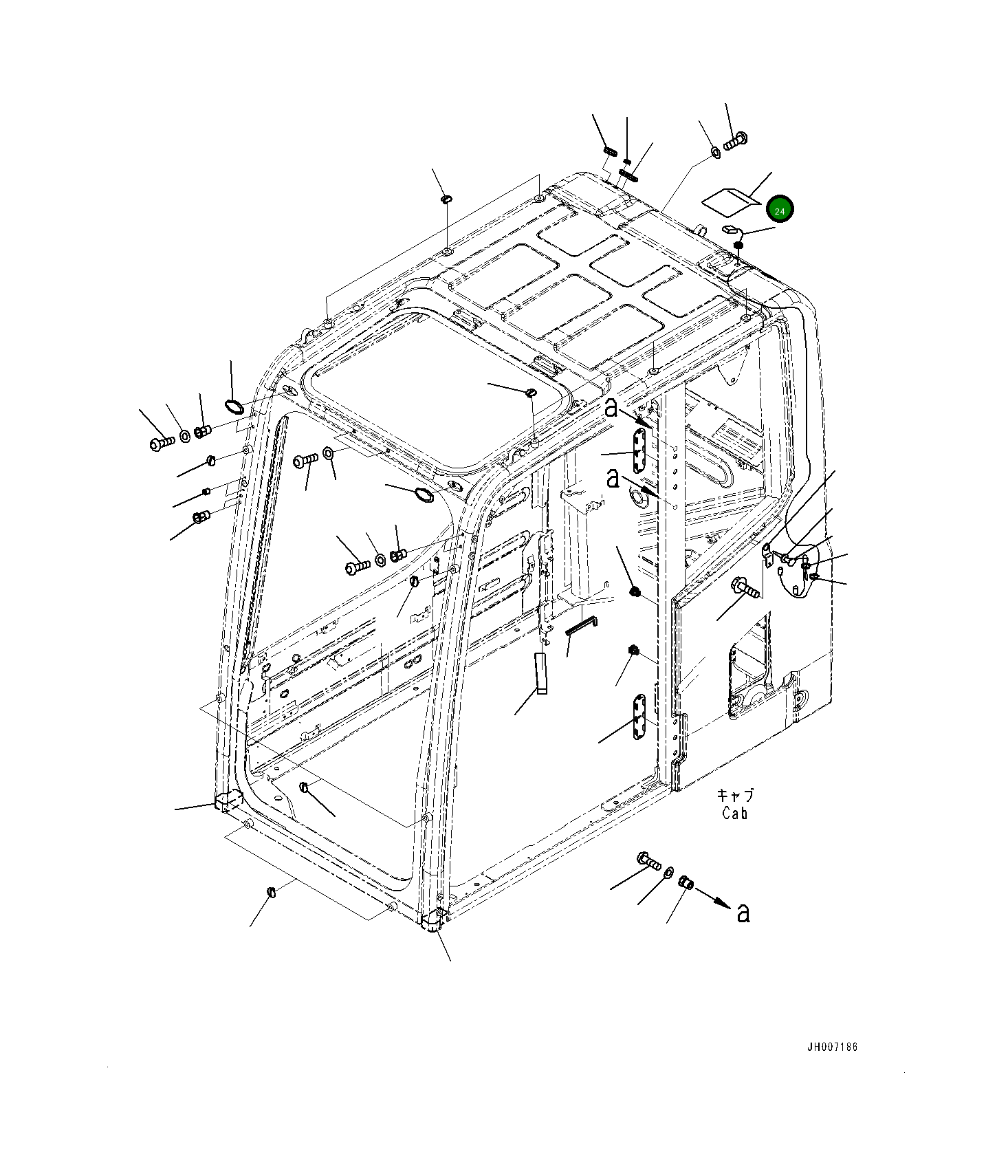 24

a

a

キャブ
Cab

a

JH007186